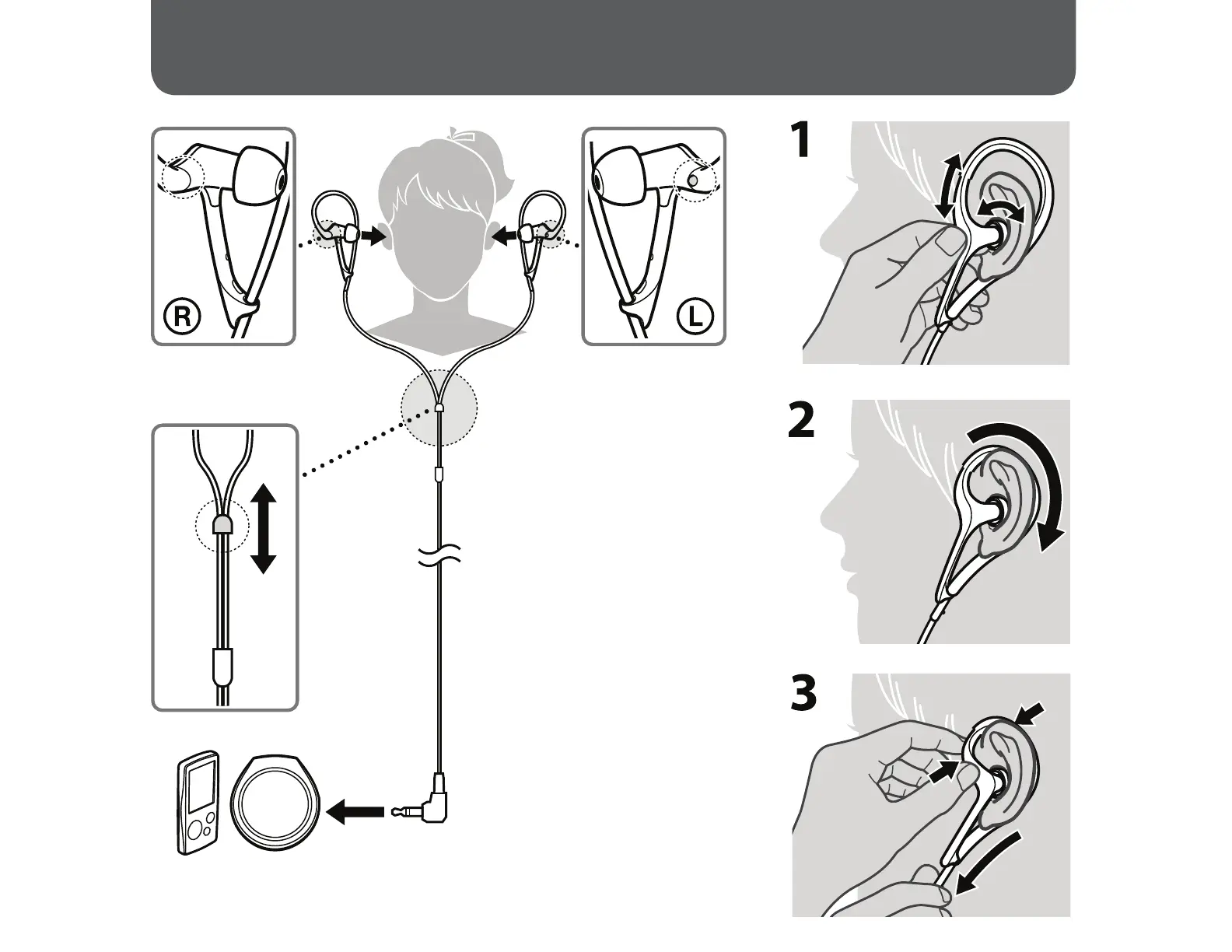 R

L

1

2

3