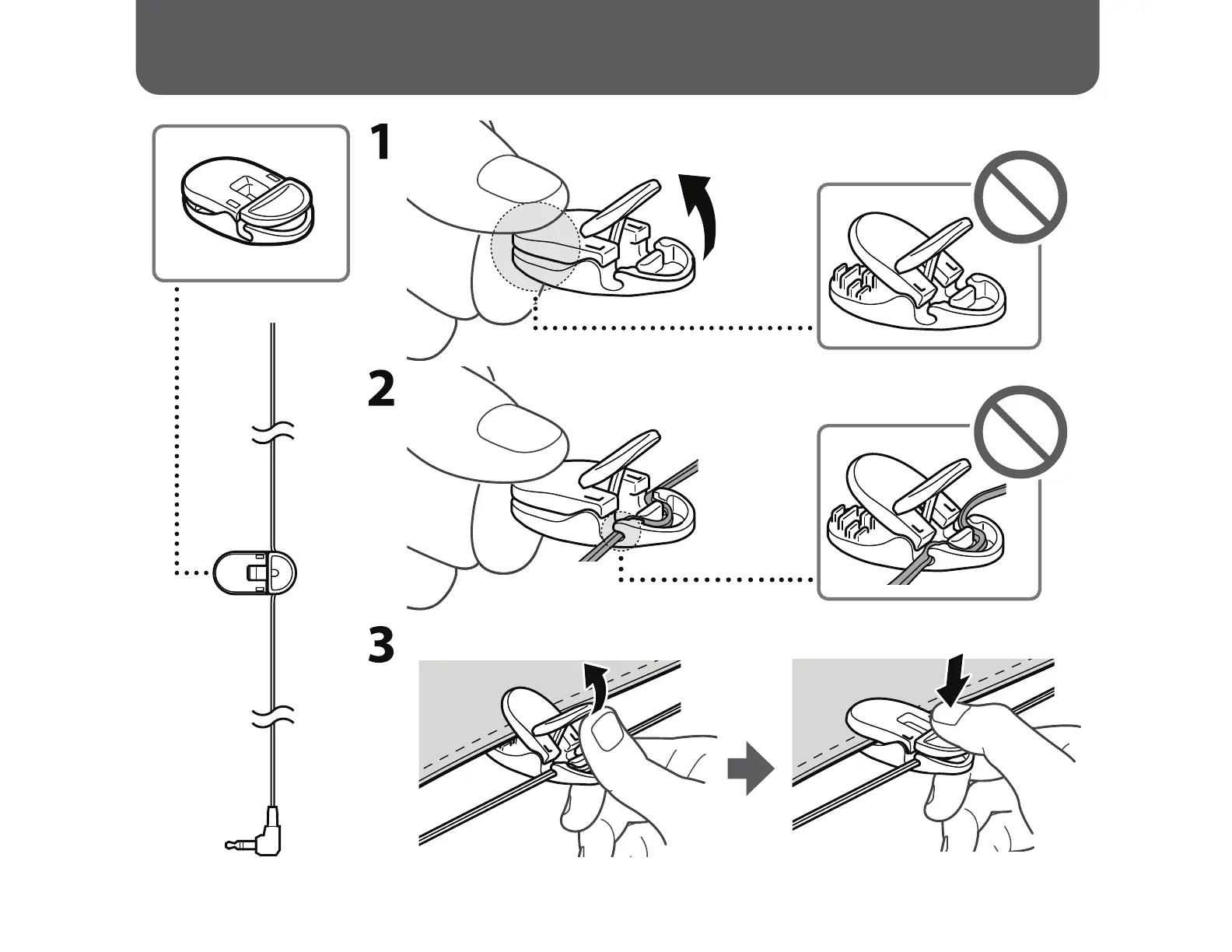 1

2

3