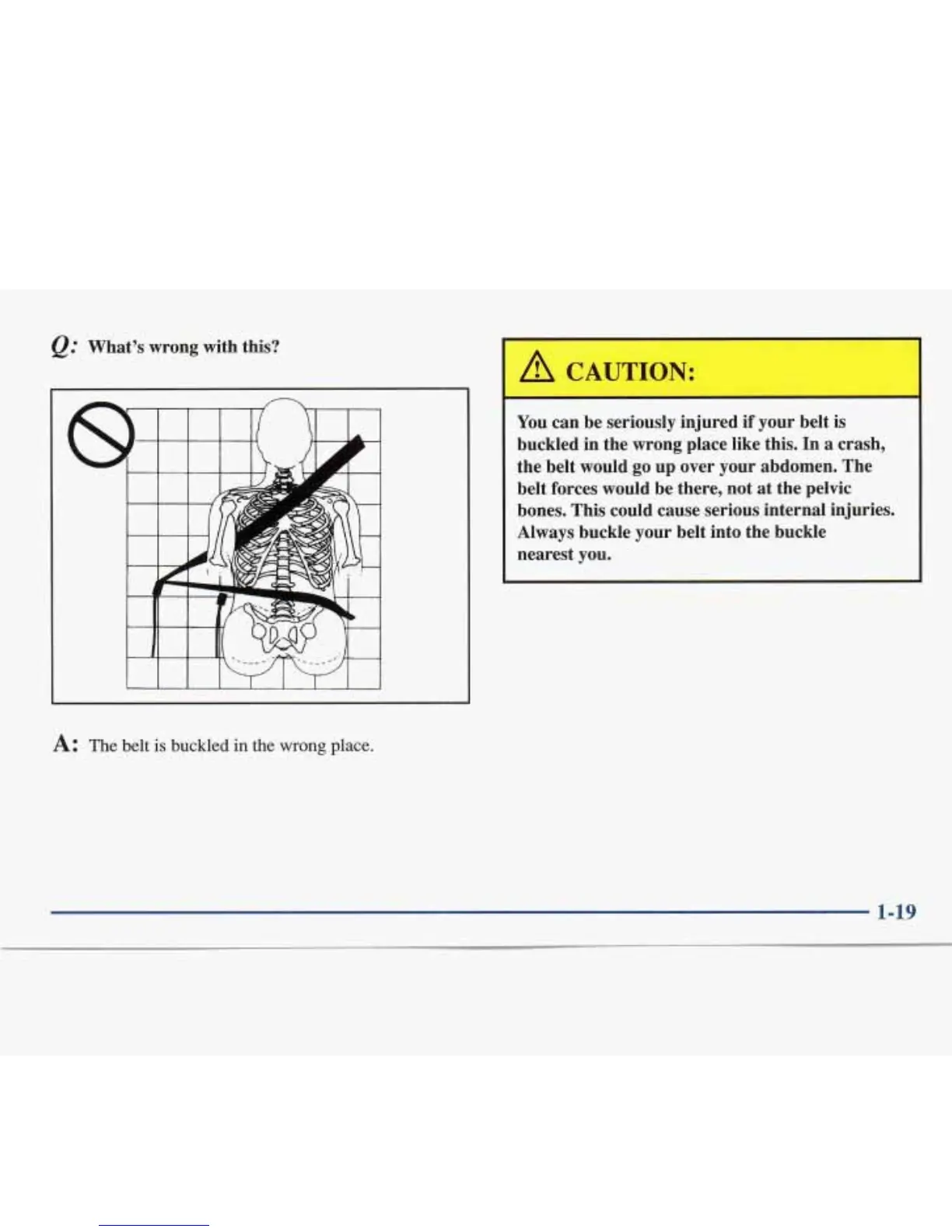 Q: What's wrong with this?

A: The belt is buckled in the wrong place.

CAUTION:

You can be seriously injured if your belt is buckled in the wrong place like this. In a crash, the belt would go up over your abdomen. The belt forces would be there, not at the pelvic bones. This could cause serious internal injuries. Always buckle your belt into the buckle nearest you.

1-19