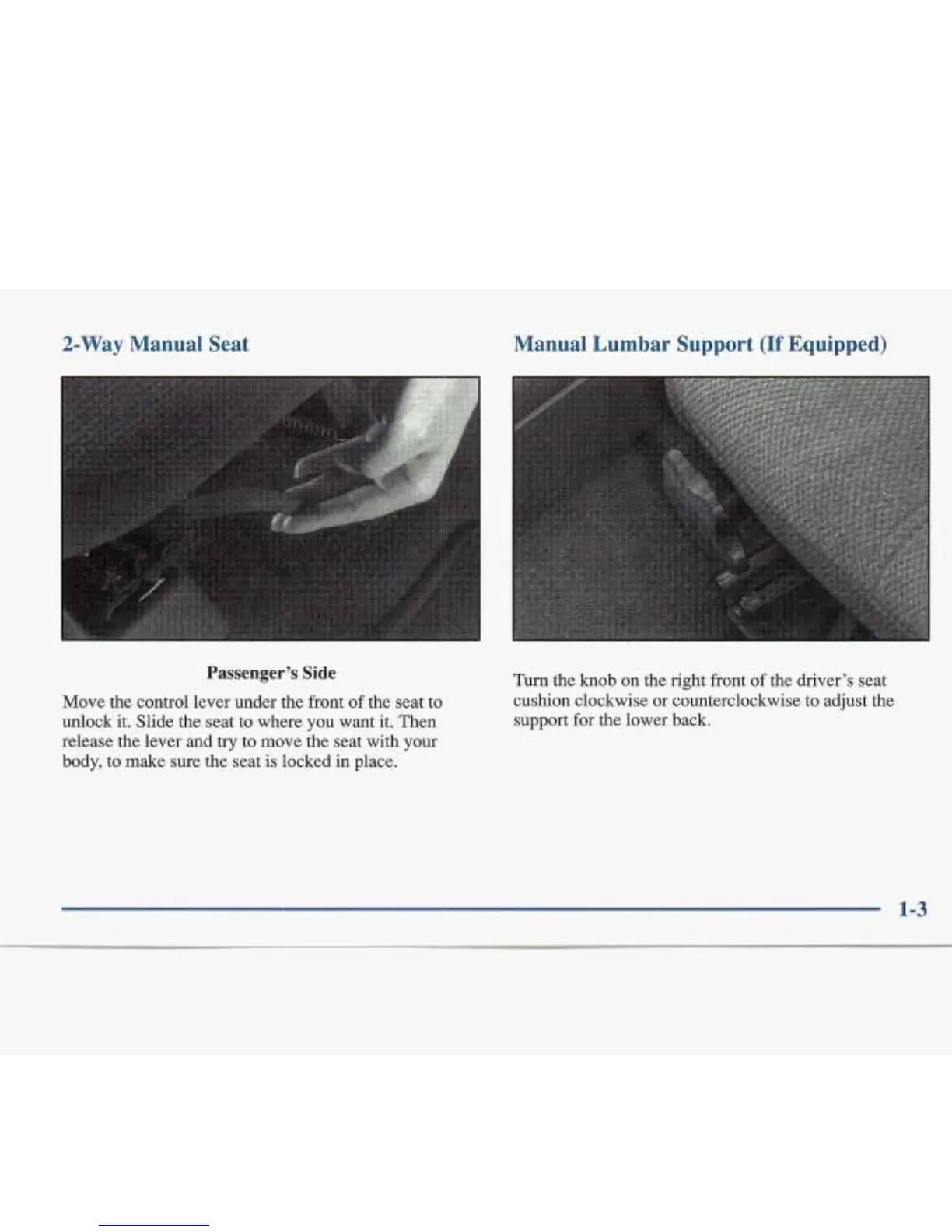 2-Way Manual Seat

Passenger's Side

Move the control lever under the front of the seat to unlock it. Slide the seat to where you want it. Then release the lever and try to move the seat with your body, to make sure the seat is locked in place.

Manual Lumbar Support (If Equipped)

Turn the knob on the right front of the driver's seat cushion clockwise or counterclockwise to adjust the support for the lower back.

1-3