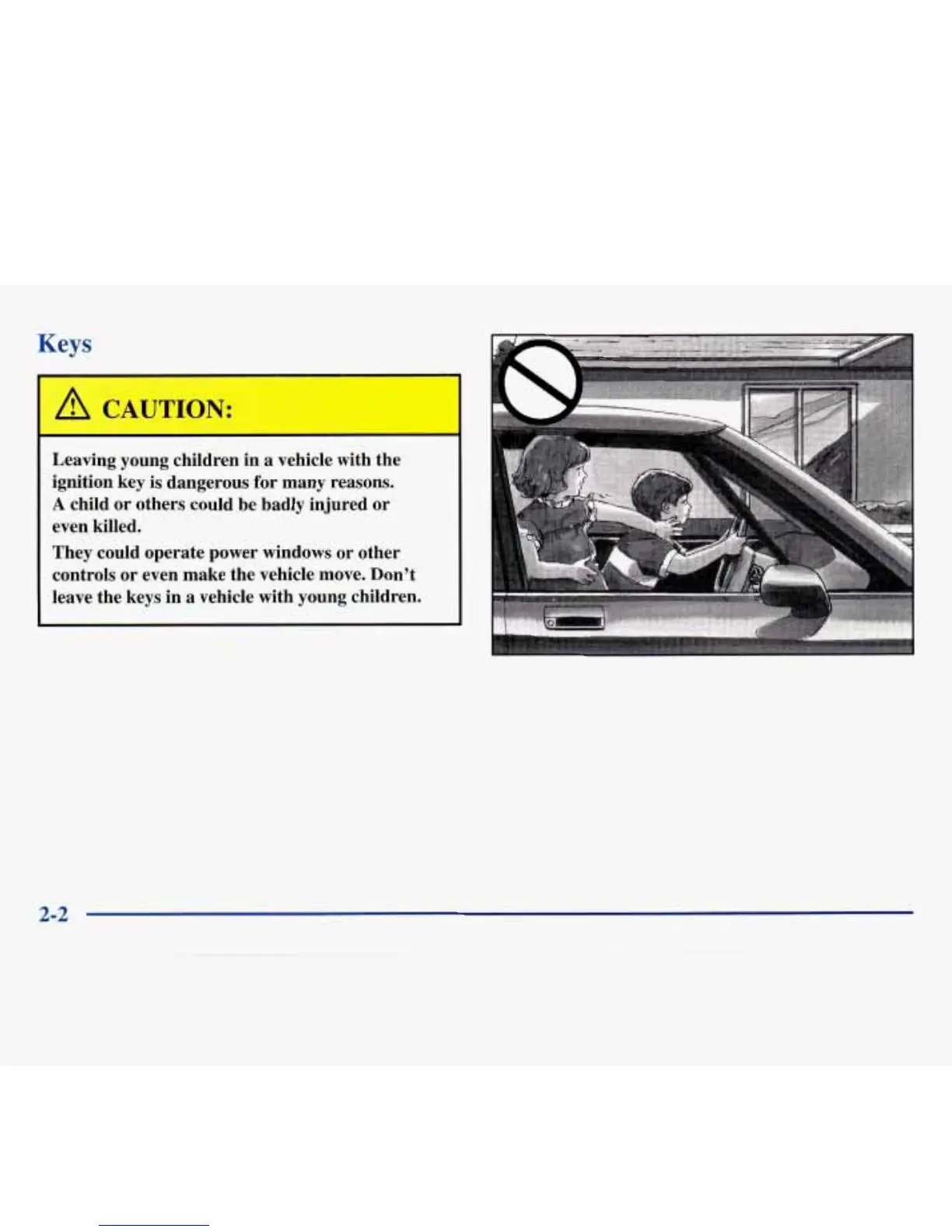 Keys

CAUTION:

Leaving young children in a vehicle with the ignition key is dangerous for many reasons. A child or others could be badly injured or even killed.

They could operate power windows or other controls or even make the vehicle move. Don't leave the keys in a vehicle with young children.

2-2