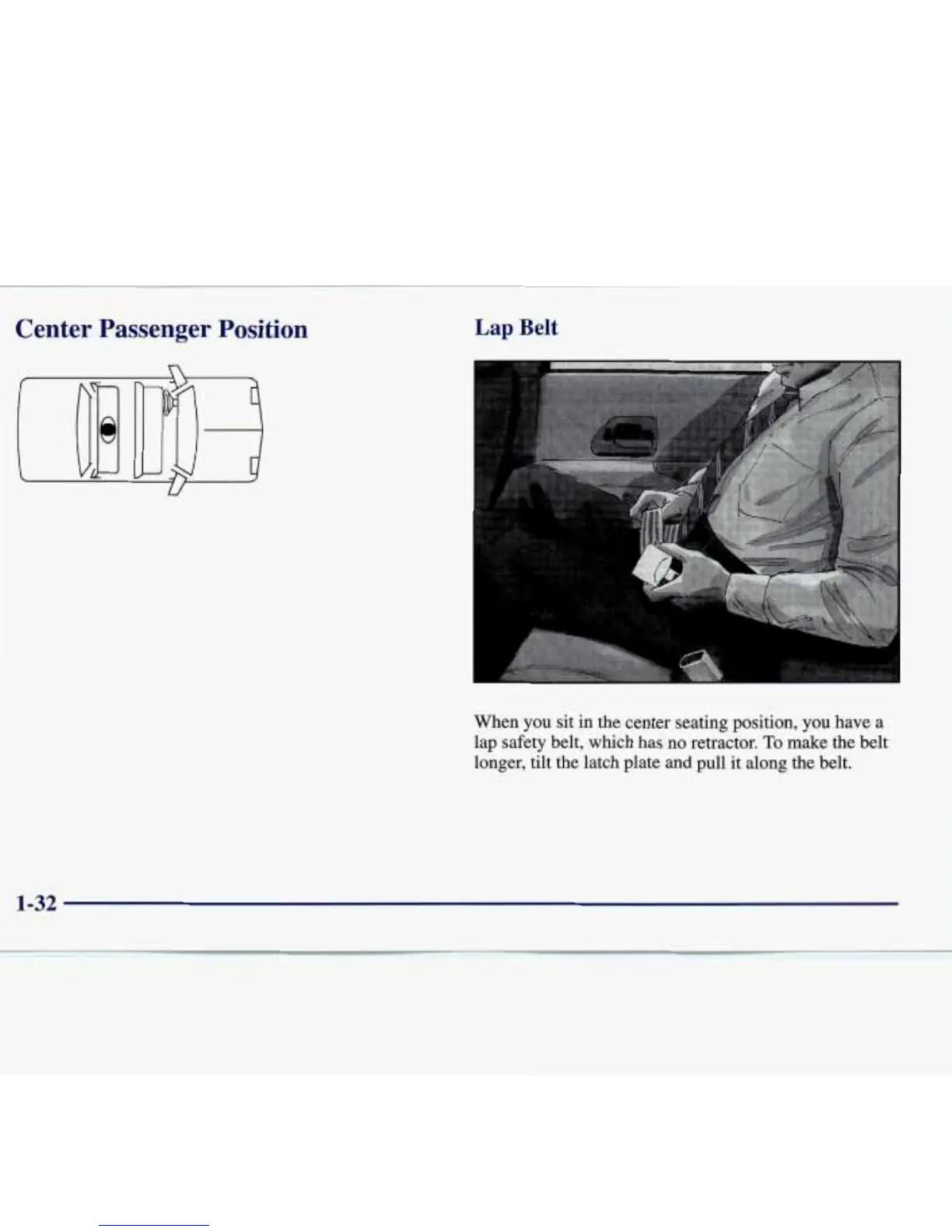 Center Passenger Position

Lap Belt

When you sit in the center seating position, you have a lap safety belt, which has no retractor. To make the belt longer, tilt the latch plate and pull it along the belt.

1-32