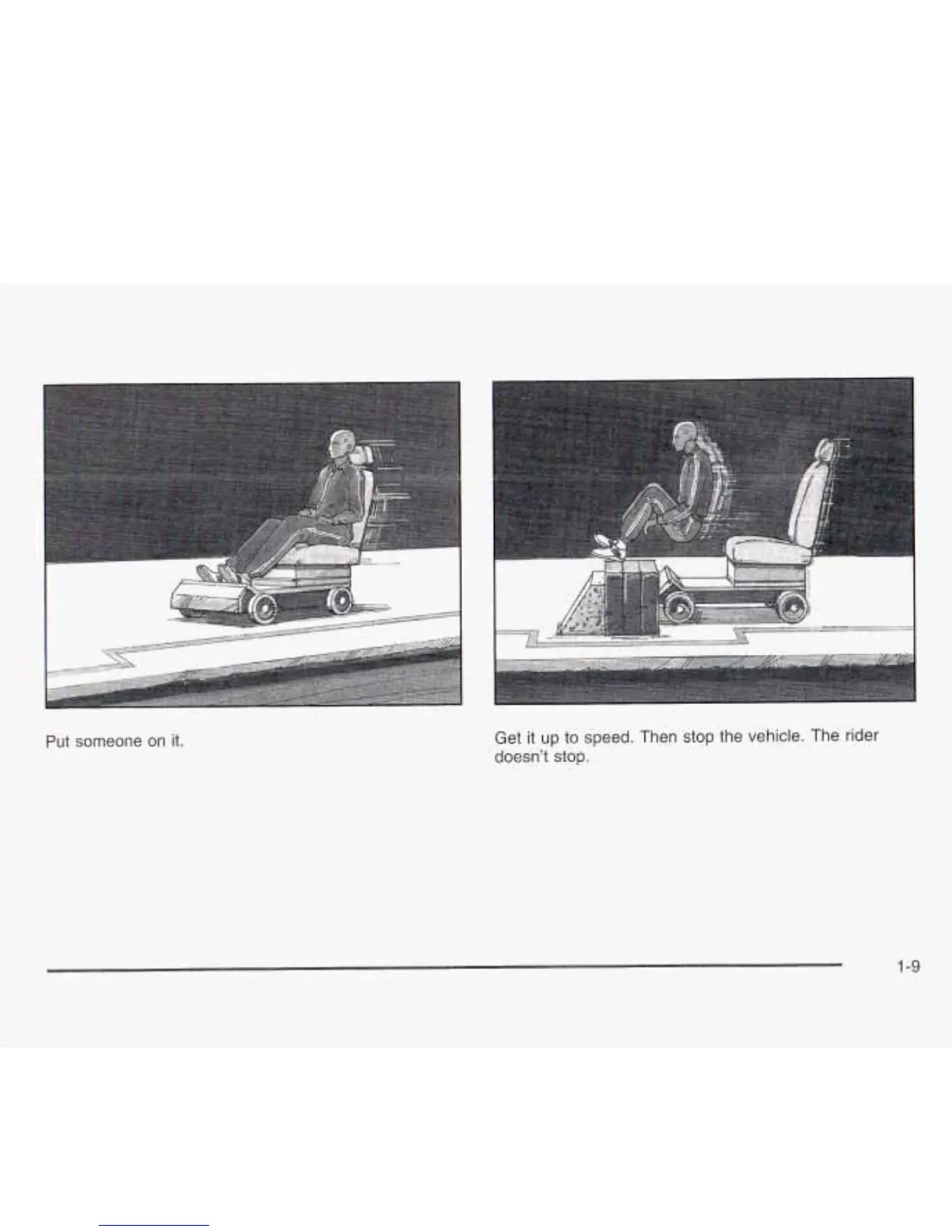 Put someone on it.

Get it up to speed. Then stop the vehicle. The rider doesn't stop.

1-9