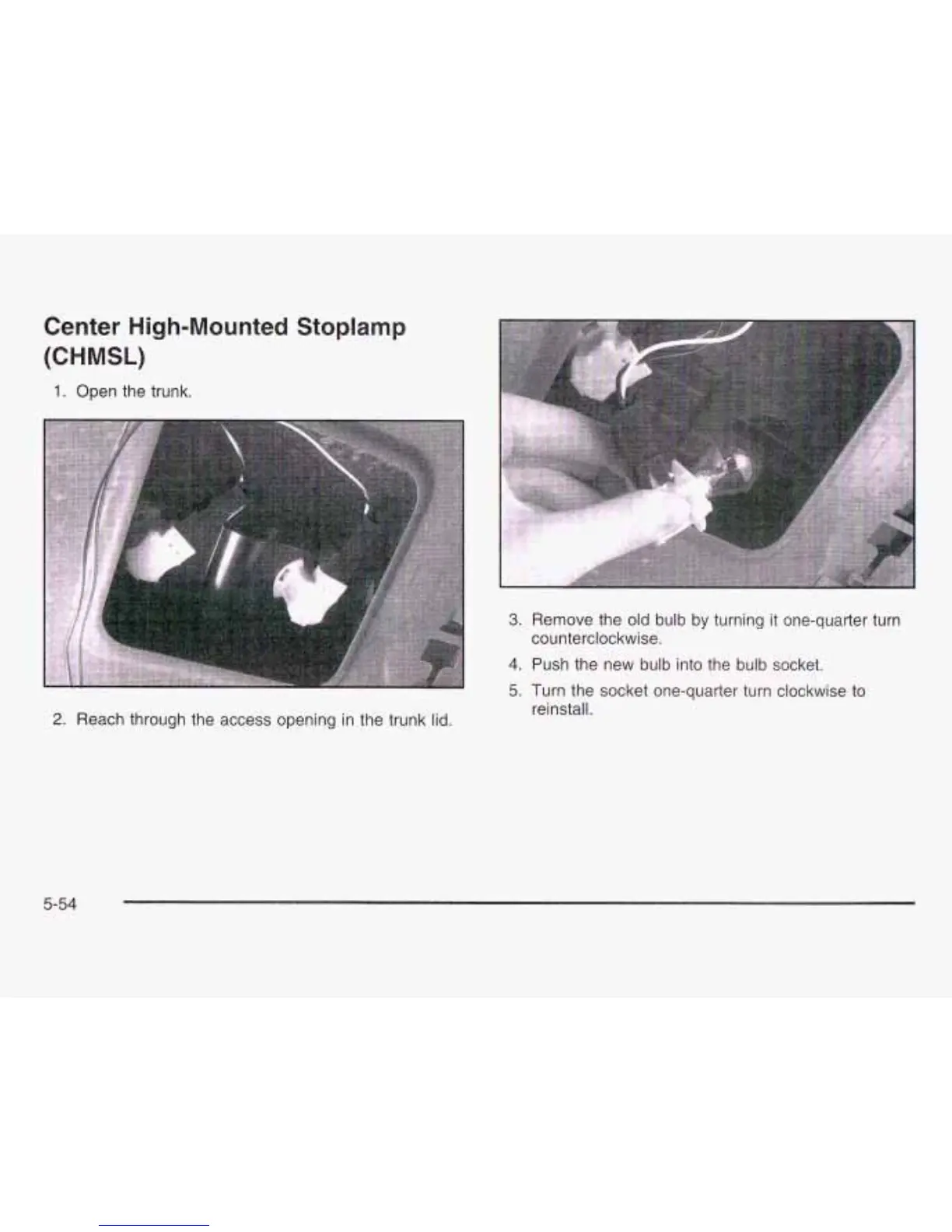 Center High-Mounted Stoplamp (CHMSL)

1. Open the trunk.

2. Reach through the access opening in the trunk lid.

3. Remove the old bulb by turning it one-quarter turn counterclockwise.

4. Push the new bulb into the bulb socket.

5. Turn the socket one-quarter turn clockwise to reinstall.

5-54