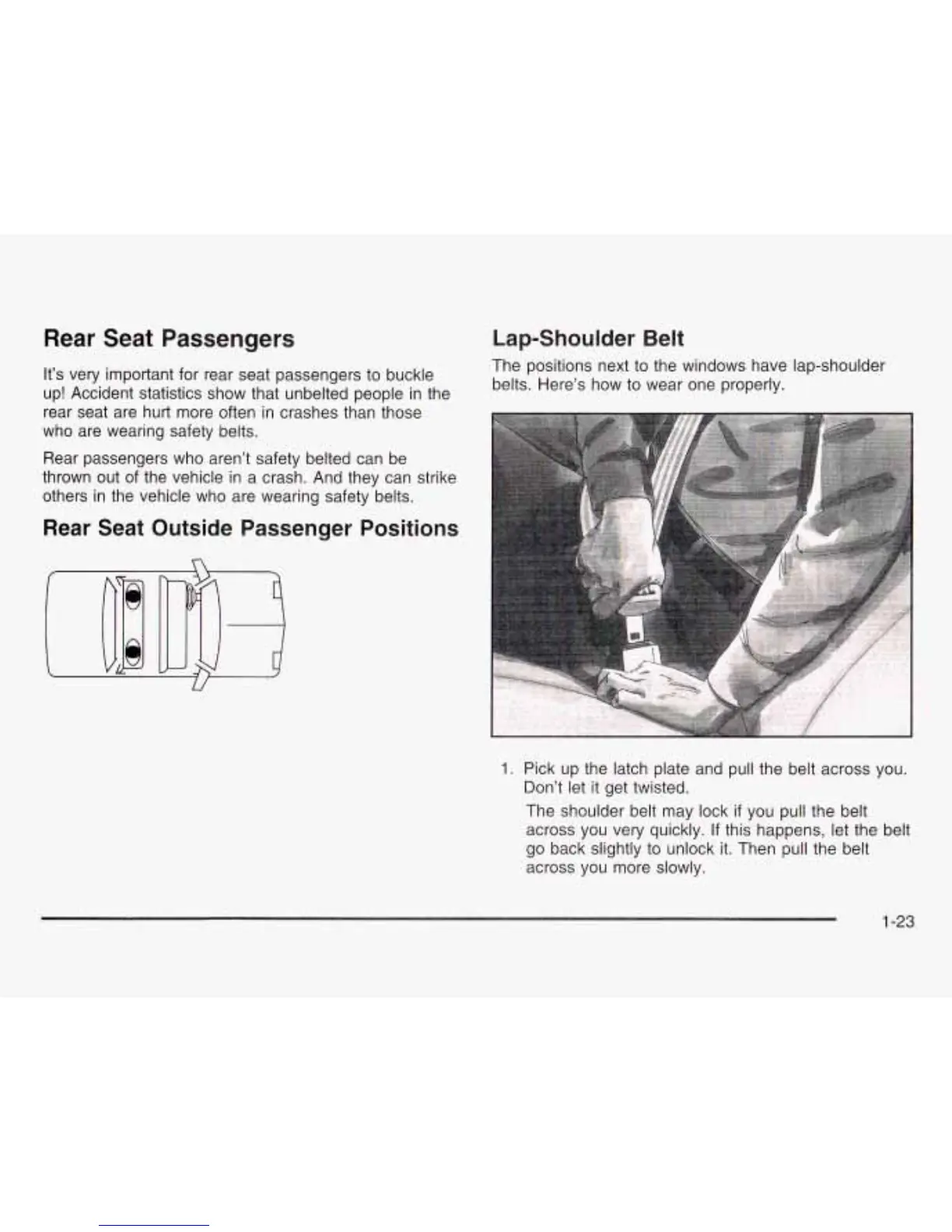 Rear Seat Passengers

It's very important for rear seat passengers to buckle up! Accident statistics show that unbelted people in the rear seat are hurt more often in crashes than those who are wearing safety belts.

Rear passengers who aren't safety belted can be thrown out of the vehicle in a crash. And they can strike others in the vehicle who are wearing safety belts.

Rear Seat Outside Passenger Positions

Lap-Shoulder Belt

The positions next to the windows have lap-shoulder belts. Here's how to wear one properly.

1. Pick up the latch plate and pull the belt across you. Don't let it get twisted.

The shoulder belt may lock if you pull the belt across you very quickly. If this happens, let the belt go back slightly to unlock it. Then pull the belt across you more slowly.

1-23