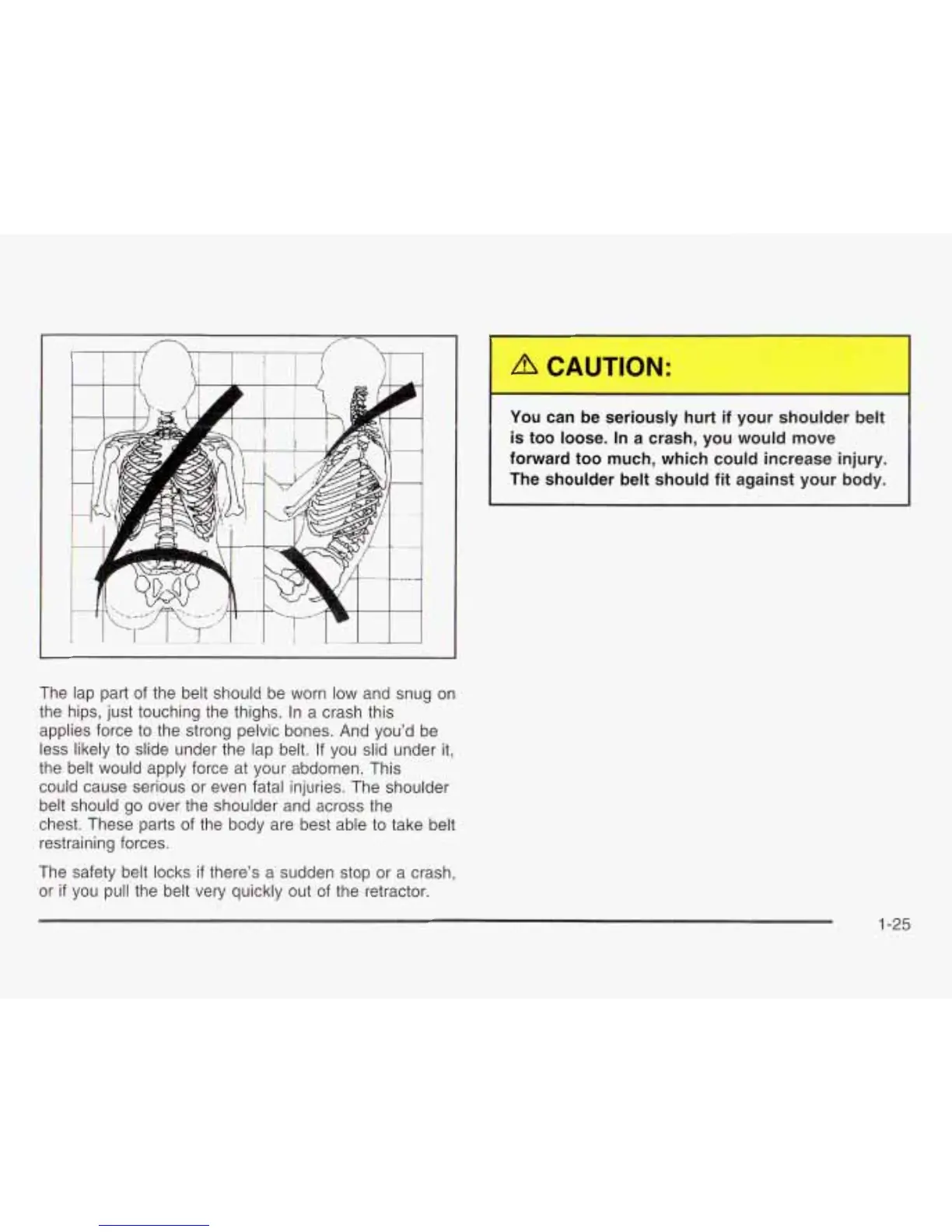 The lap part of the belt should be worn low and snug on the hips, just touching the thighs. In a crash this applies force to the strong pelvic bones. And you'd be less likely to slide under the lap belt. If you slid under it, the belt would apply force at your abdomen. This could cause serious or even fatal injuries. The shoulder belt should go over the shoulder and across the chest. These parts of the body are best able to take belt restraining forces.

The safety belt locks if there's a sudden stop or a crash, or if you pull the belt very quickly out of the retractor.

⚠ CAUTION:

You can be seriously hurt if your shoulder belt is too loose. In a crash, you would move forward too much, which could increase injury. The shoulder belt should fit against your body.

1-25