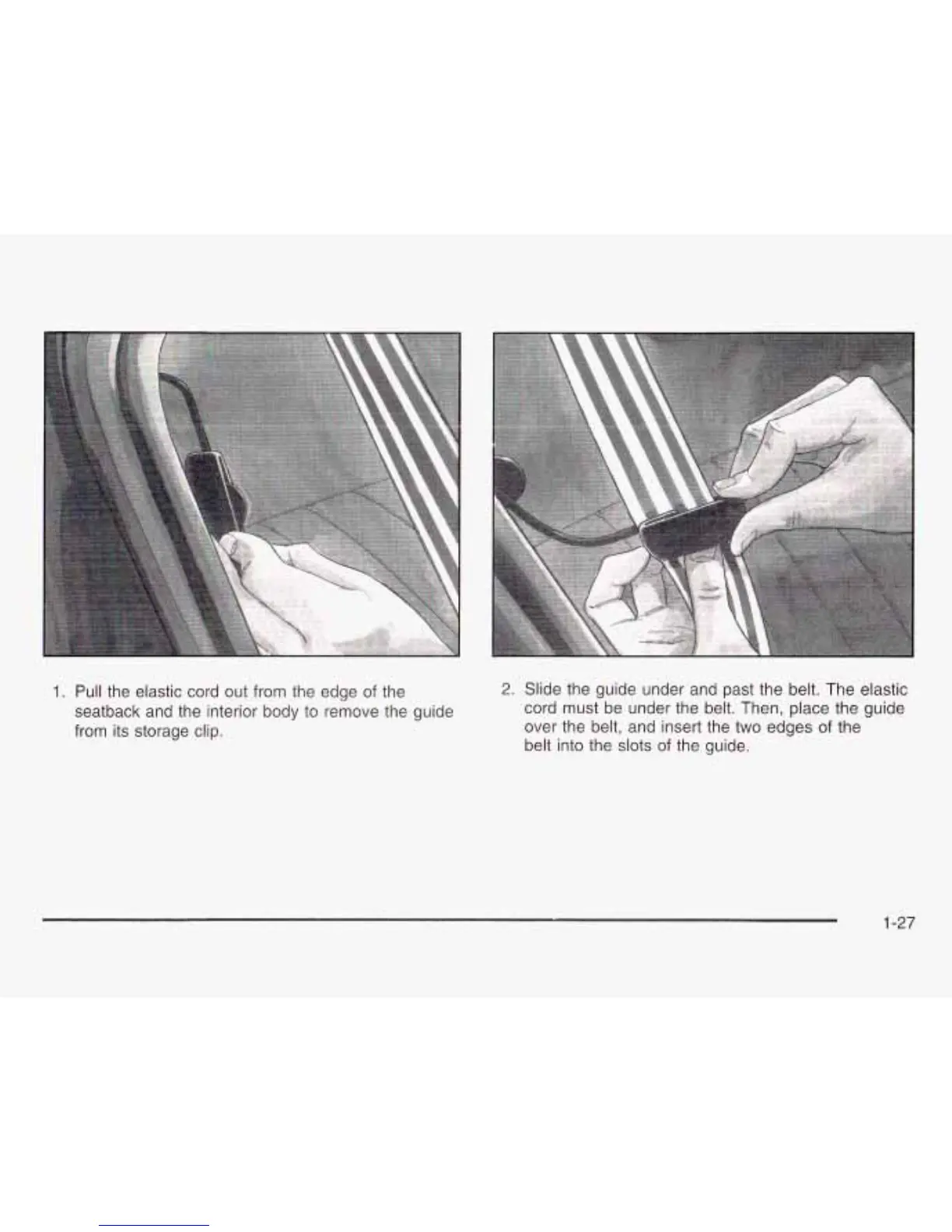 1. Pull the elastic cord out from the edge of the seatback and the interior body to remove the guide from its storage clip.

2. Slide the guide under and past the belt. The elastic cord must be under the belt. Then, place the guide over the belt, and insert the two edges of the belt into the slots of the guide.

1-27