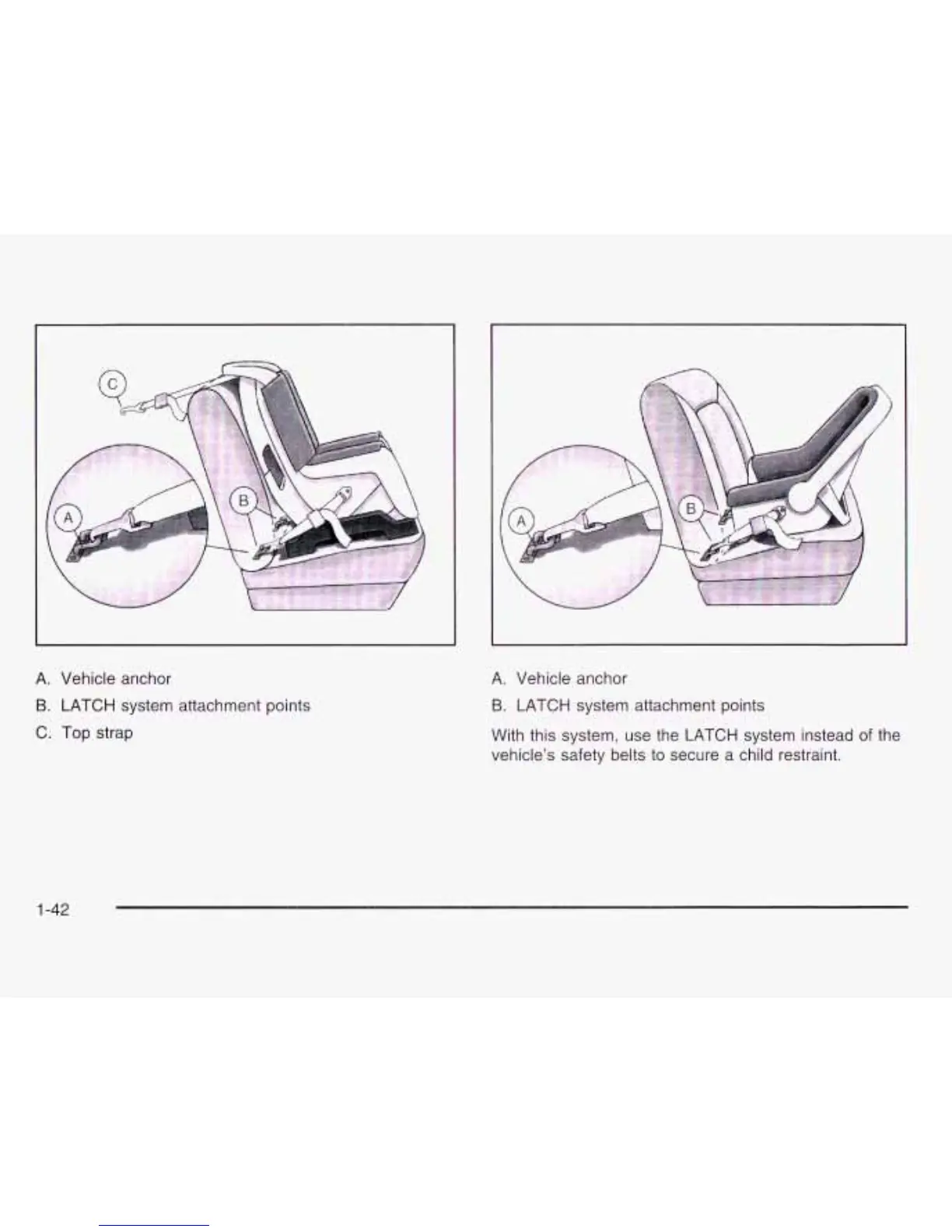 C

A

B

A. Vehicle anchor

B. LATCH system attachment points

C. Top strap

A

B

A. Vehicle anchor

B. LATCH system attachment points

With this system, use the LATCH system instead of the vehicle's safety belts to secure a child restraint.

1-42