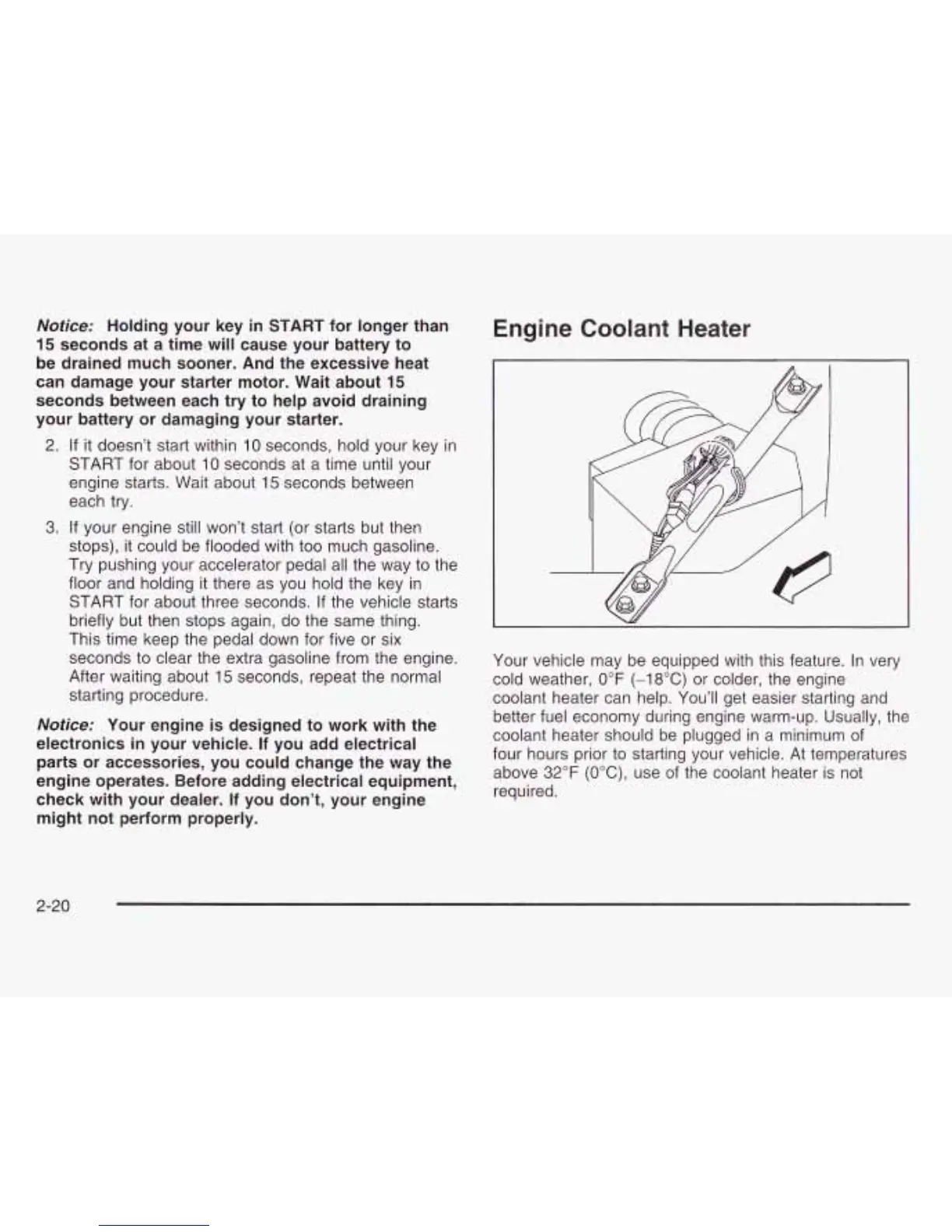 Notice: Holding your key in START for longer than 15 seconds at a time will cause your battery to be drained much sooner. And the excessive heat can damage your starter motor. Wait about 15 seconds between each try to help avoid draining your battery or damaging your starter.

2. If it doesn't start within 10 seconds, hold your key in START for about 10 seconds at a time until your engine starts. Wait about 15 seconds between each try.

3. If your engine still won't start (or starts but then stops), it could be flooded with too much gasoline. Try pushing your accelerator pedal all the way to the floor and holding it there as you hold the key in START for about three seconds. If the vehicle starts briefly but then stops again, do the same thing. This time keep the pedal down for five or six seconds to clear the extra gasoline from the engine. After waiting about 15 seconds, repeat the normal starting procedure.

Notice: Your engine is designed to work with the electronics in your vehicle. If you add electrical parts or accessories, you could change the way the engine operates. Before adding electrical equipment, check with your dealer. If you don't, your engine might not perform properly.

Engine Coolant Heater

Your vehicle may be equipped with this feature. In very cold weather, 0°F (−18°C) or colder, the engine coolant heater can help. You'll get easier starting and better fuel economy during engine warm-up. Usually, the coolant heater should be plugged in a minimum of four hours prior to starting your vehicle. At temperatures above 32°F (0°C), use of the coolant heater is not required.

2-20