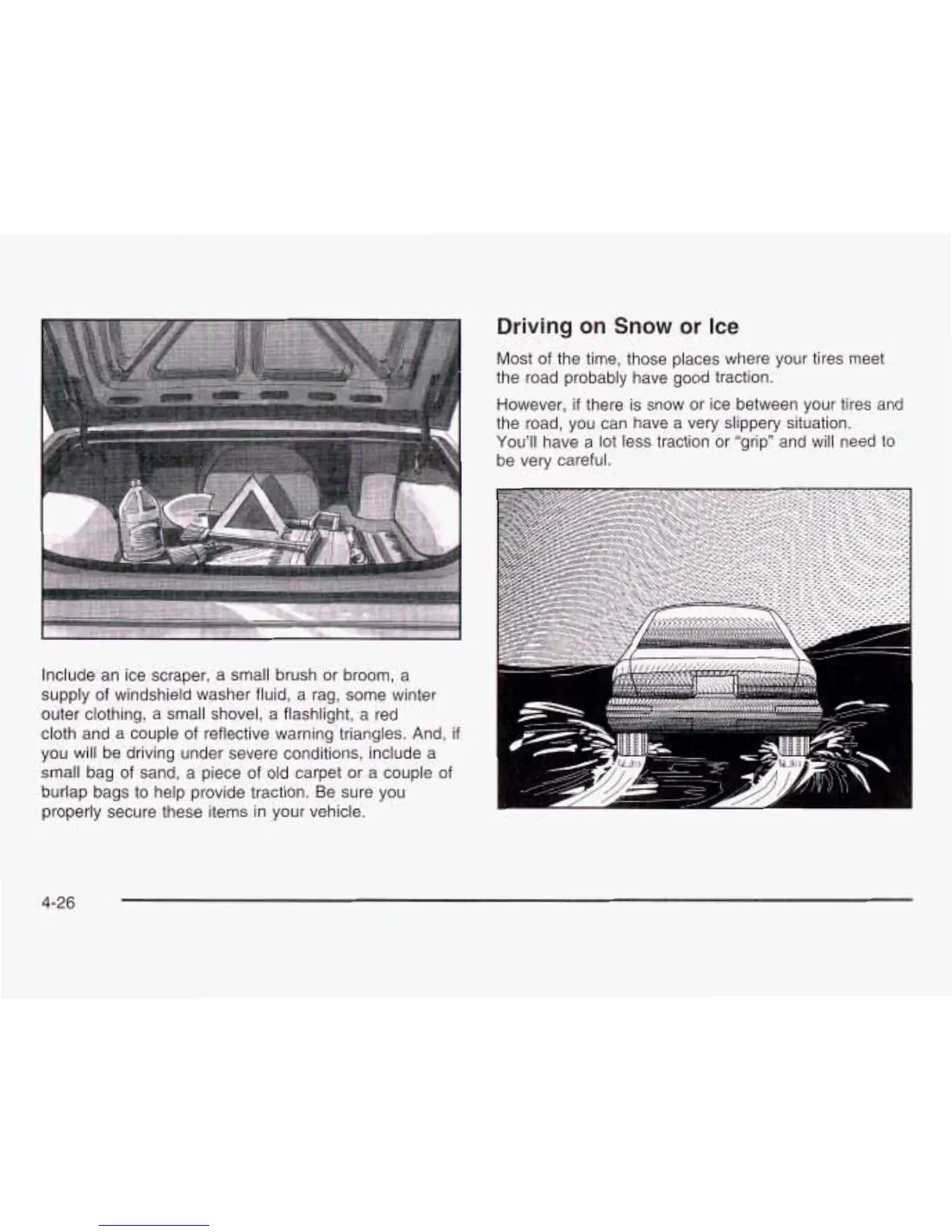 Include an ice scraper, a small brush or broom, a supply of windshield washer fluid, a rag, some winter outer clothing, a small shovel, a flashlight, a red cloth and a couple of reflective warning triangles. And, if you will be driving under severe conditions, include a small bag of sand, a piece of old carpet or a couple of burlap bags to help provide traction. Be sure you properly secure these items in your vehicle.

Driving on Snow or Ice

Most of the time, those places where your tires meet the road probably have good traction.

However, if there is snow or ice between your tires and the road, you can have a very slippery situation. You'll have a lot less traction or "grip" and will need to be very careful.

4-26