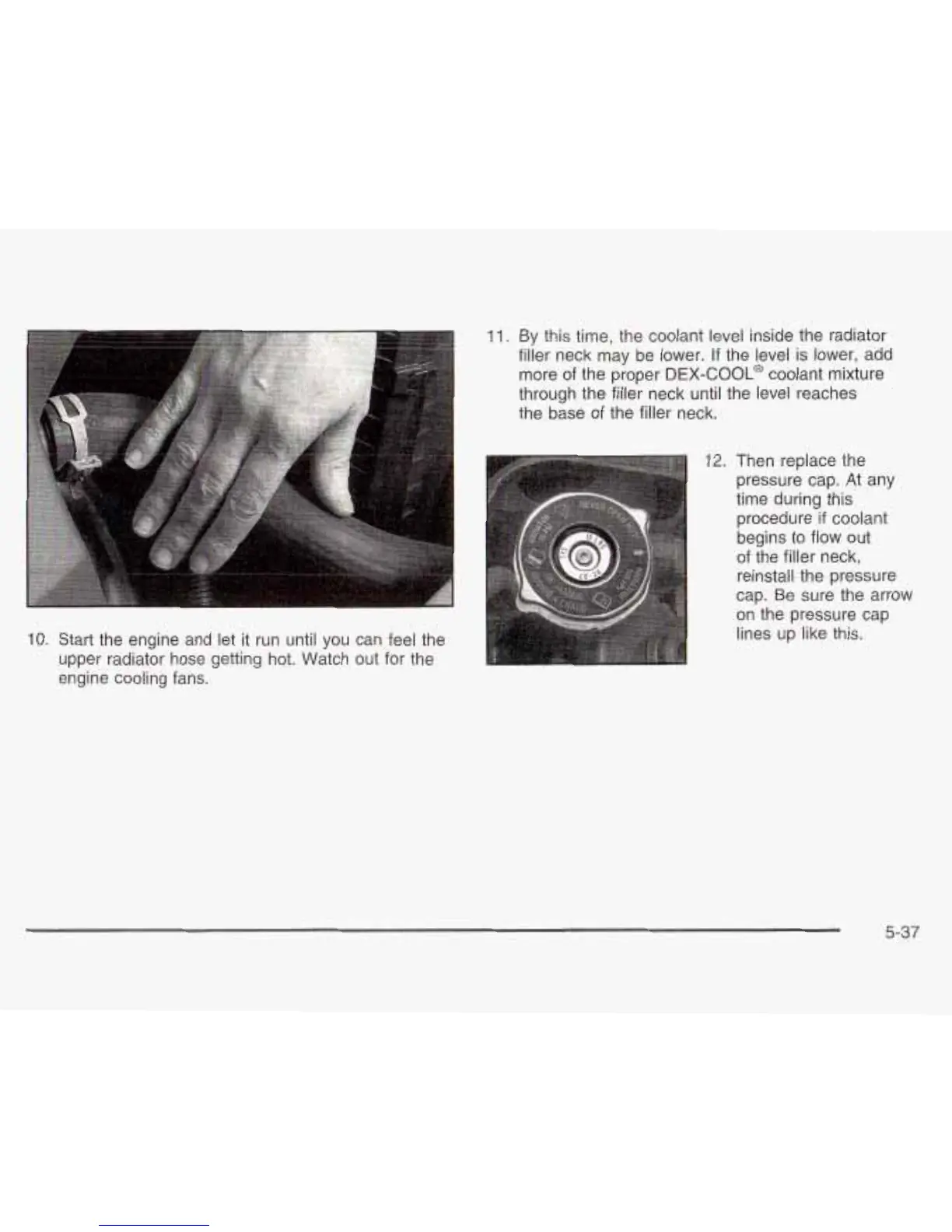 10. Start the engine and let it run until you can feel the upper radiator hose getting hot. Watch out for the engine cooling fans.

11. By this time, the coolant level inside the radiator filler neck may be lower. If the level is lower, add more of the proper DEX-COOL® coolant mixture through the filler neck until the level reaches the base of the filler neck.

12. Then replace the pressure cap. At any time during this procedure if coolant begins to flow out of the filler neck, reinstall the pressure cap. Be sure the arrow on the pressure cap lines up like this.

5-37