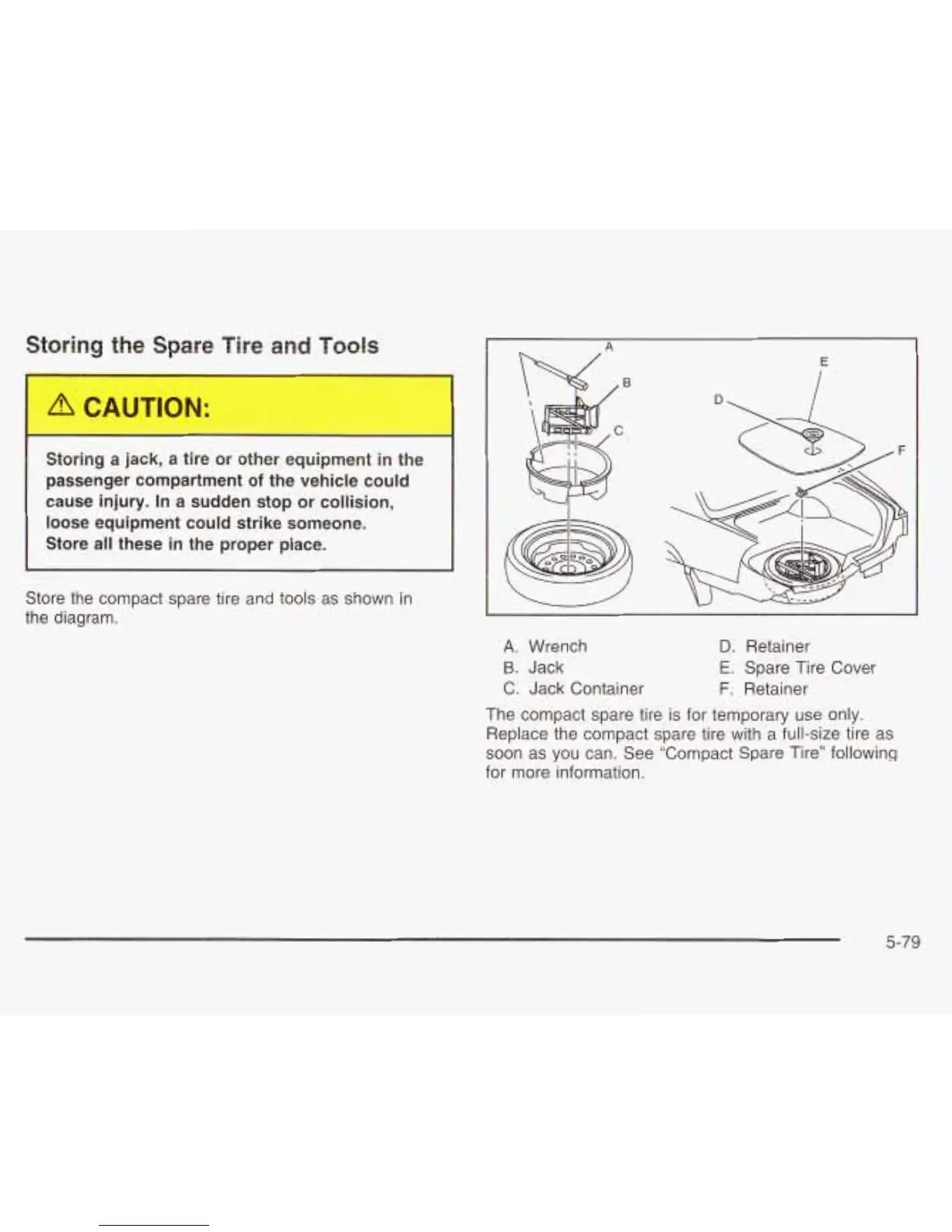 Storing the Spare Tire and Tools

⚠ CAUTION:

Storing a jack, a tire or other equipment in the passenger compartment of the vehicle could cause injury. In a sudden stop or collision, loose equipment could strike someone. Store all these in the proper place.

Store the compact spare tire and tools as shown in the diagram.

A
B
C
D
E
F

A. Wrench
B. Jack
C. Jack Container
D. Retainer
E. Spare Tire Cover
F. Retainer

The compact spare tire is for temporary use only. Replace the compact spare tire with a full-size tire as soon as you can. See "Compact Spare Tire" following for more information.

5-79