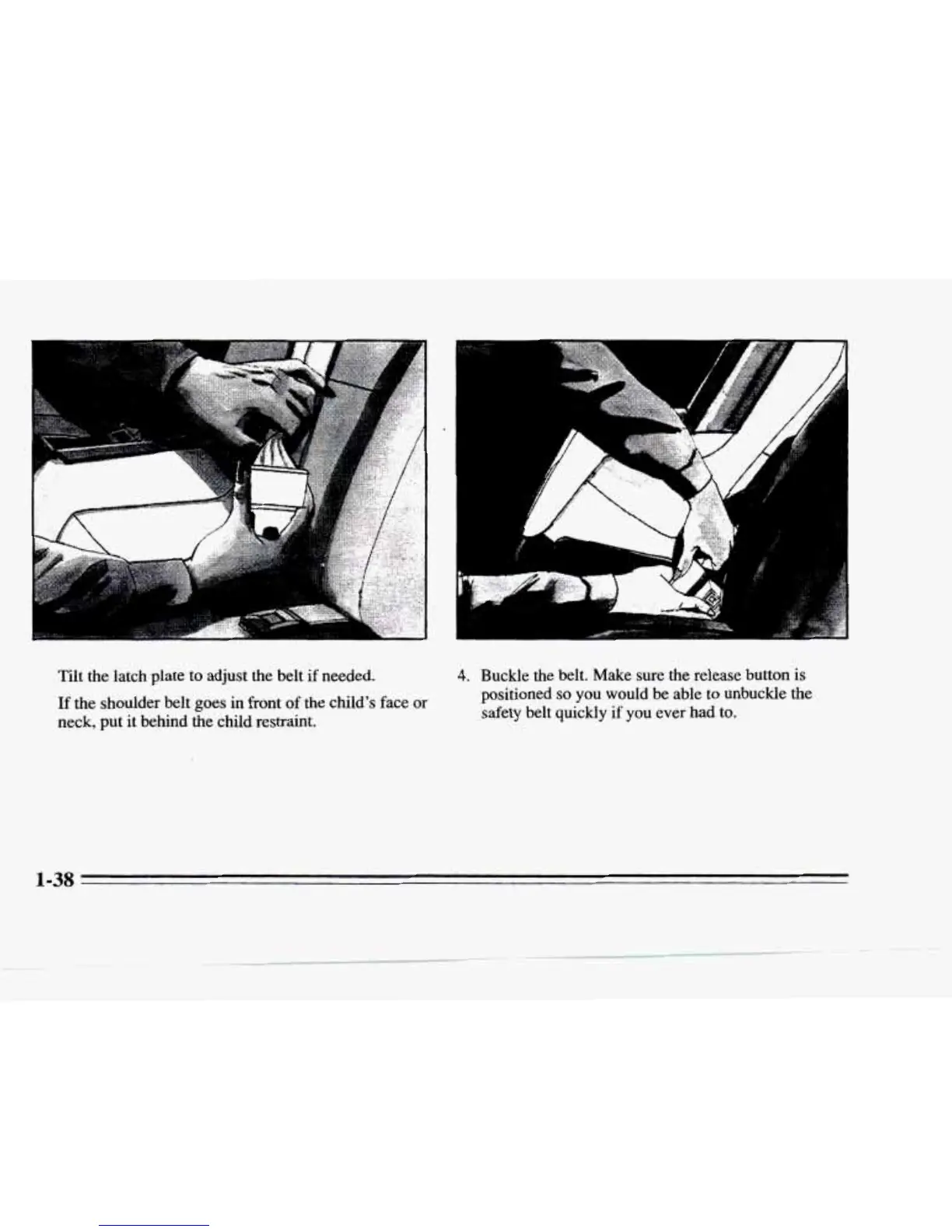 Tilt the latch plate to adjust the belt if needed.

If the shoulder belt goes in front of the child's face or neck, put it behind the child restraint.

4. Buckle the belt. Make sure the release button is positioned so you would be able to unbuckle the safety belt quickly if you ever had to.

1-38