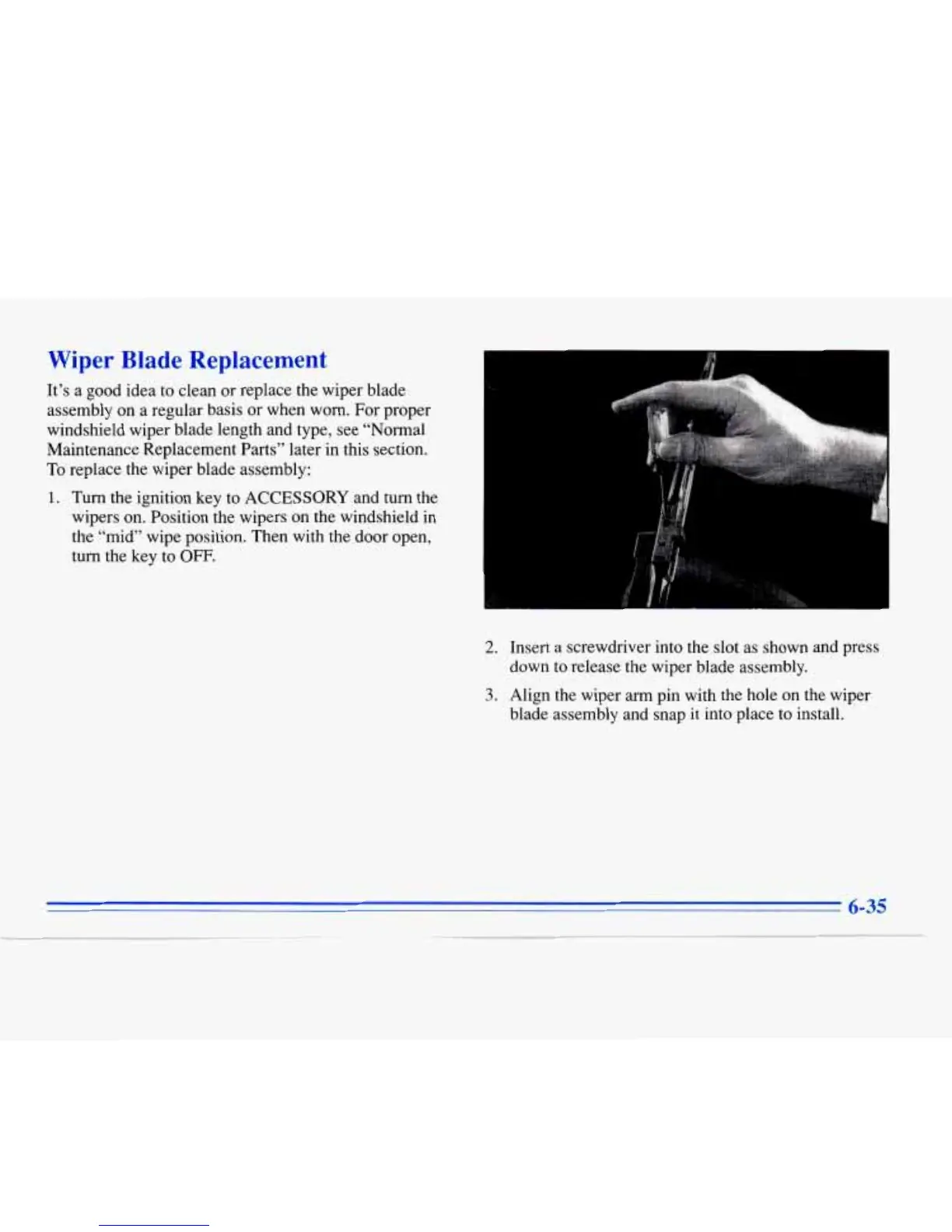 Wiper Blade Replacement

It's a good idea to clean or replace the wiper blade assembly on a regular basis or when worn. For proper windshield wiper blade length and type, see "Normal Maintenance Replacement Parts" later in this section. To replace the wiper blade assembly:

1. Turn the ignition key to ACCESSORY and turn the wipers on. Position the wipers on the windshield in the "mid" wipe position. Then with the door open, turn the key to OFF.

2. Insert a screwdriver into the slot as shown and press down to release the wiper blade assembly.

3. Align the wiper arm pin with the hole on the wiper blade assembly and snap it into place to install.

6-35