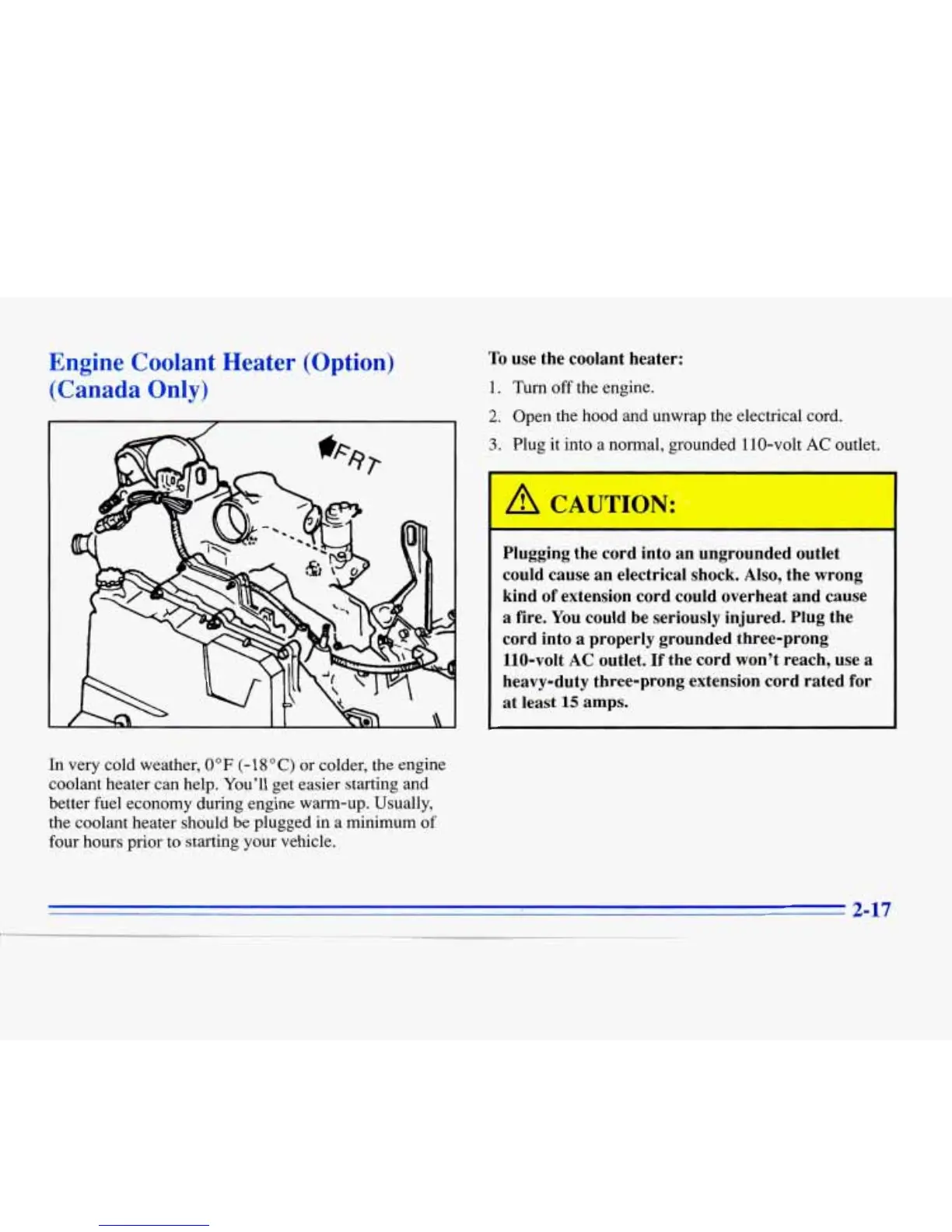 Engine Coolant Heater (Option) (Canada Only)

FRT

In very cold weather, 0°F (-18°C) or colder, the engine coolant heater can help. You'll get easier starting and better fuel economy during engine warm-up. Usually, the coolant heater should be plugged in a minimum of four hours prior to starting your vehicle.

To use the coolant heater:

1. Turn off the engine.
2. Open the hood and unwrap the electrical cord.
3. Plug it into a normal, grounded 110-volt AC outlet.

CAUTION:

Plugging the cord into an ungrounded outlet could cause an electrical shock. Also, the wrong kind of extension cord could overheat and cause a fire. You could be seriously injured. Plug the cord into a properly grounded three-prong 110-volt AC outlet. If the cord won't reach, use a heavy-duty three-prong extension cord rated for at least 15 amps.

2-17