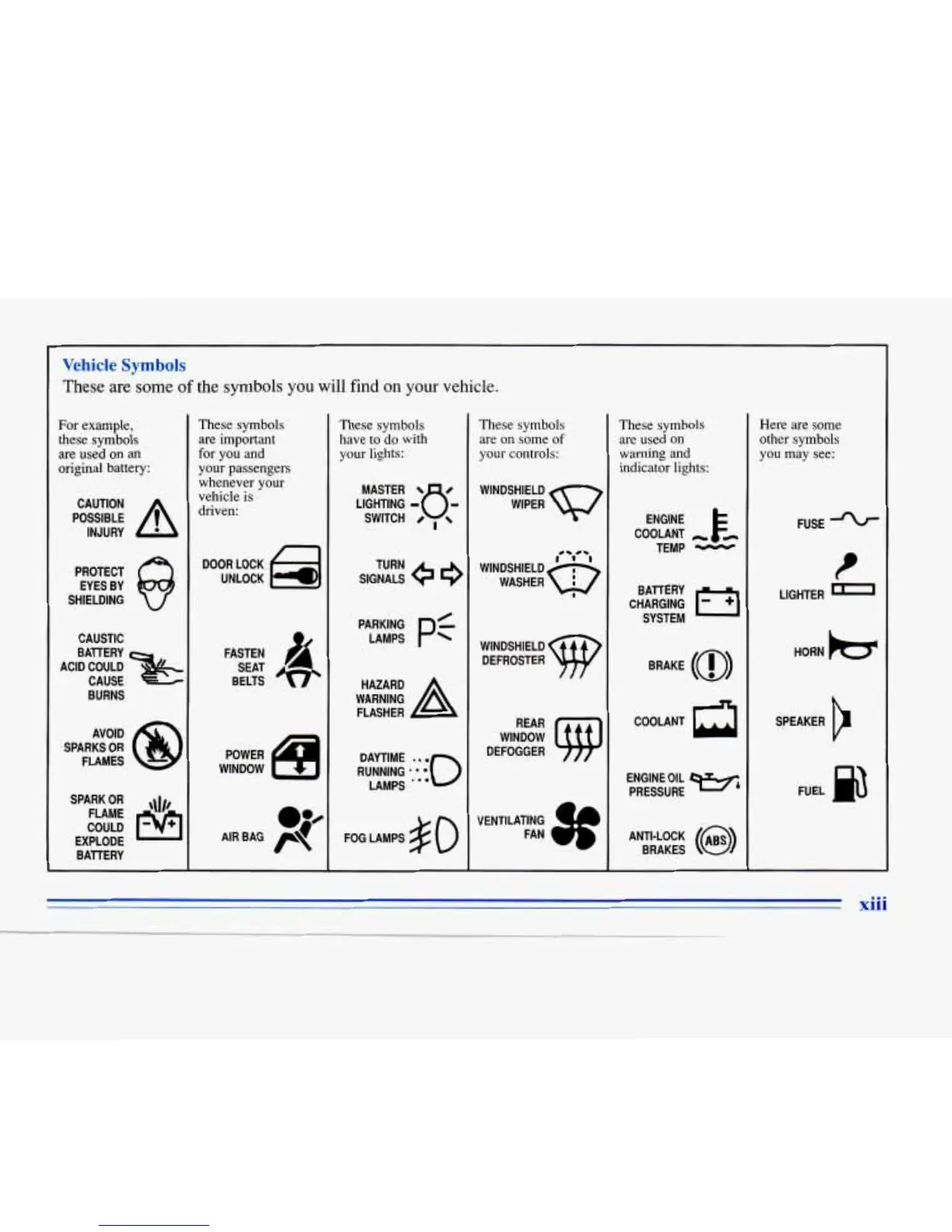 Vehicle Symbols
These are some of the symbols you will find on your vehicle.

For example, these symbols are used on an original battery:

CAUTION POSSIBLE INJURY

PROTECT EYES BY SHIELDING

CAUSTIC BATTERY ACID COULD CAUSE BURNS

AVOID SPARKS OR FLAMES

SPARK OR FLAME COULD EXPLODE BATTERY

These symbols are important for you and your passengers whenever your vehicle is driven:

DOOR LOCK UNLOCK

FASTEN SEAT BELTS

POWER WINDOW

AIR BAG

These symbols have to do with your lights:

MASTER LIGHTING SWITCH

TURN SIGNALS

PARKING LAMPS

HAZARD WARNING FLASHER

DAYTIME RUNNING LAMPS

FOG LAMPS

These symbols are on some of your controls:

WINDSHIELD WIPER

WINDSHIELD WASHER

WINDSHIELD DEFROSTER

REAR WINDOW DEFOGGER

VENTILATING FAN

These symbols are used on warning and indicator lights:

ENGINE COOLANT TEMP

BATTERY CHARGING SYSTEM

BRAKE

COOLANT

ENGINE OIL PRESSURE

ANTI-LOCK BRAKES

ABS

Here are some other symbols you may see:

FUSE

LIGHTER

HORN

SPEAKER

FUEL

xiii