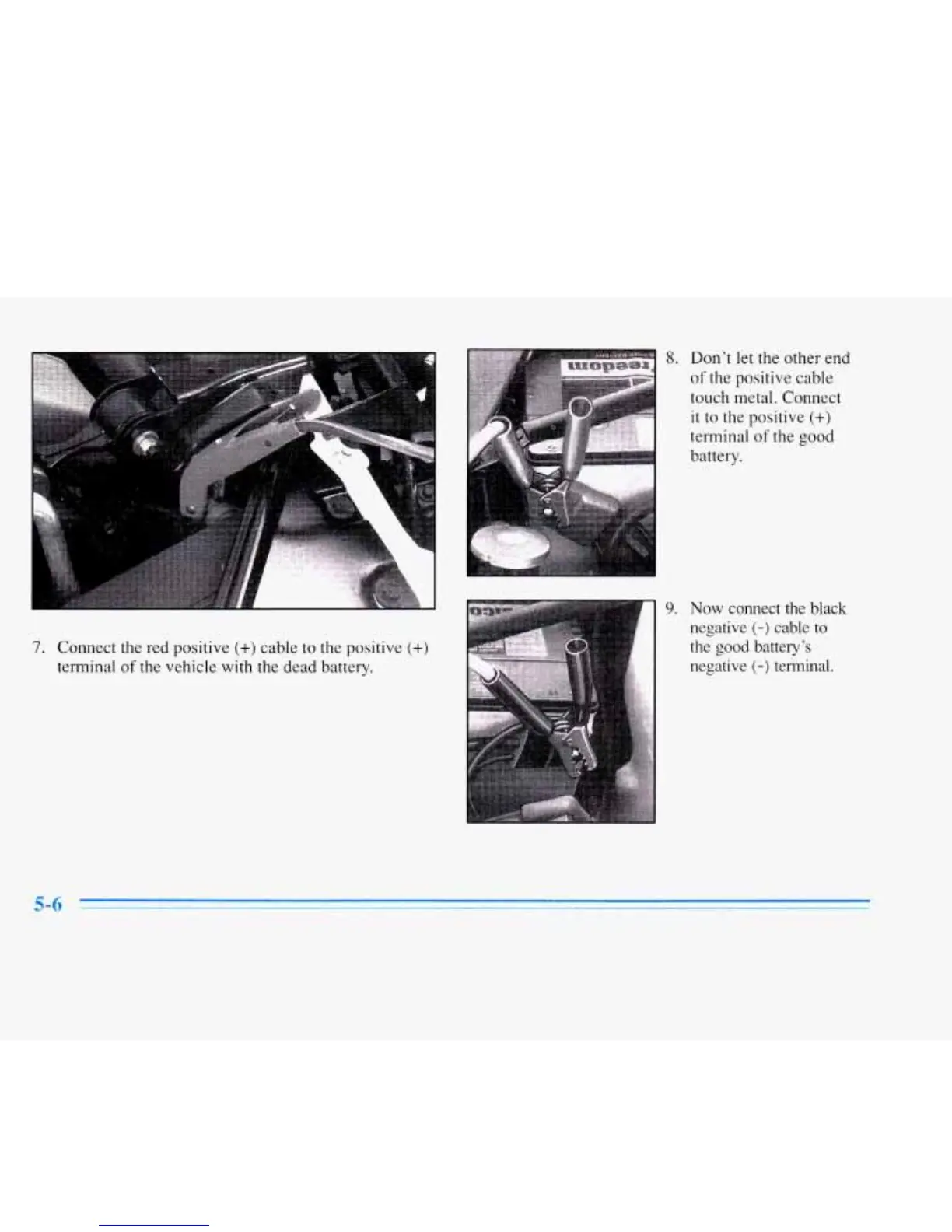 7. Connect the red positive (+) cable to the positive (+) terminal of the vehicle with the dead battery.

8. Don't let the other end of the positive cable touch metal. Connect it to the positive (+) terminal of the good battery.

9. Now connect the black negative (-) cable to the good battery's negative (-) terminal.

5-6