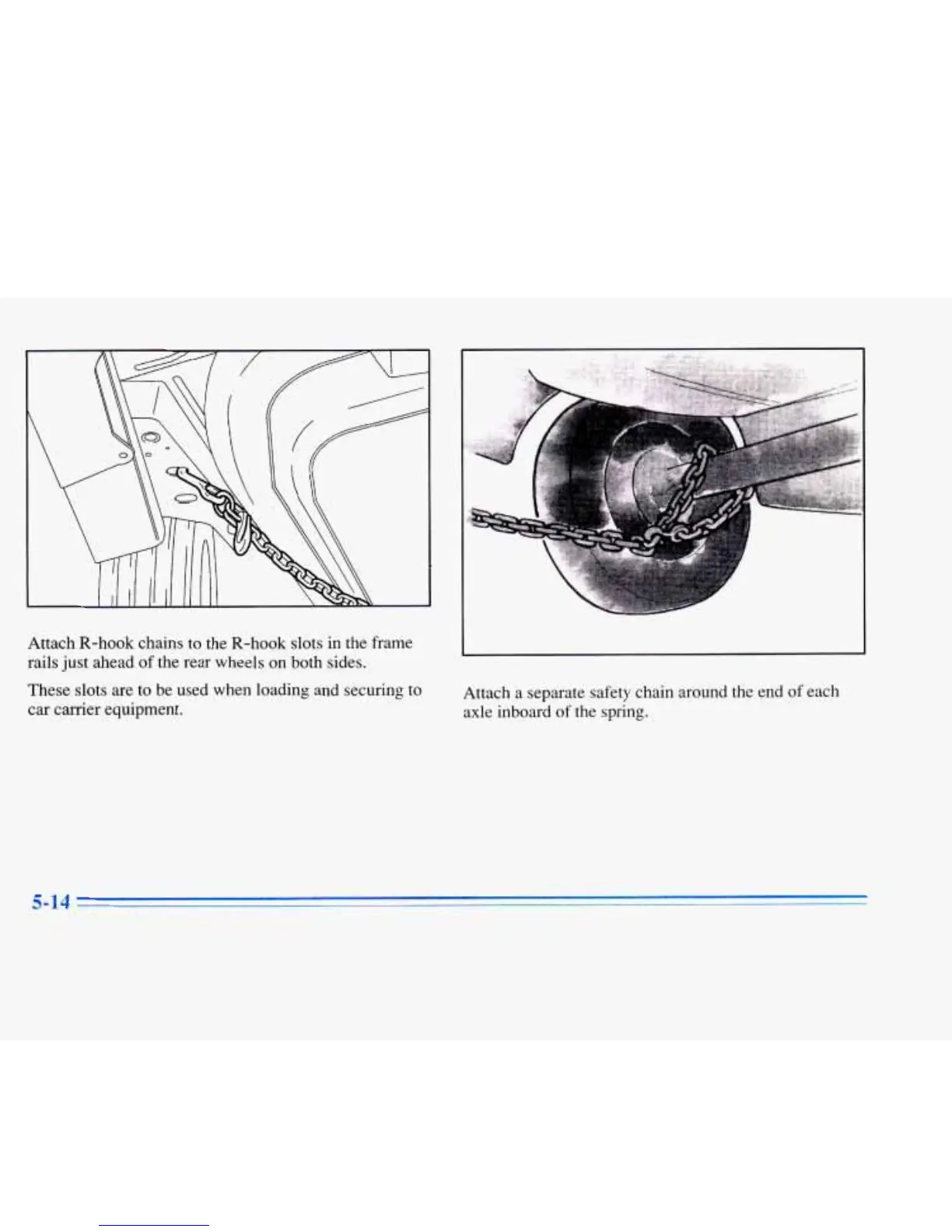 Attach R-hook chains to the R-hook slots in the frame rails just ahead of the rear wheels on both sides.

These slots are to be used when loading and securing to car carrier equipment.

Attach a separate safety chain around the end of each axle inboard of the spring.

5-14