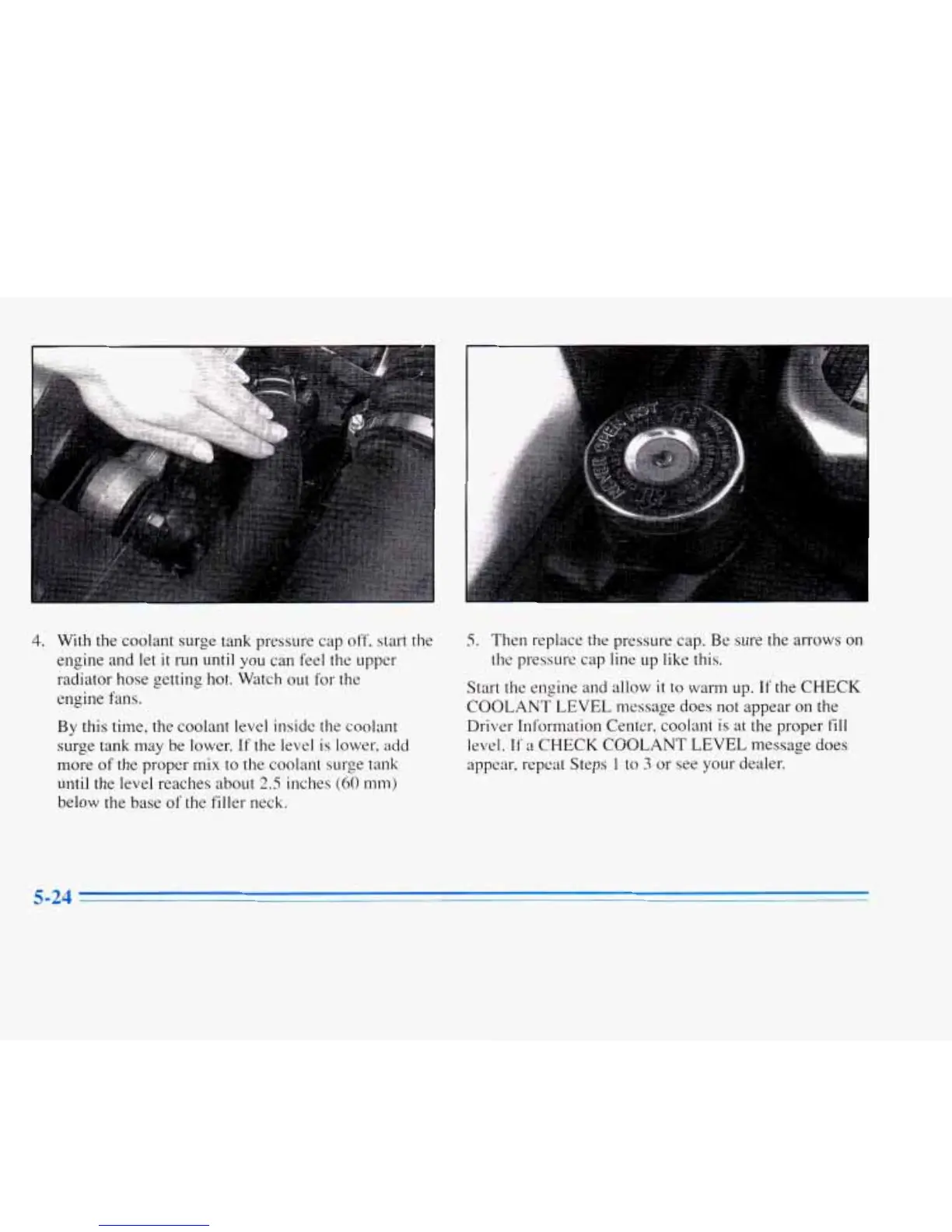 NEVER OPEN HOT

4. With the coolant surge tank pressure cap off, start the engine and let it run until you can feel the upper radiator hose getting hot. Watch out for the engine fans.

By this time, the coolant level inside the coolant surge tank may be lower. If the level is lower, add more of the proper mix to the coolant surge tank until the level reaches about 2.5 inches (60 mm) below the base of the filler neck.

5. Then replace the pressure cap. Be sure the arrows on the pressure cap line up like this.

Start the engine and allow it to warm up. If the CHECK COOLANT LEVEL message does not appear on the Driver Information Center, coolant is at the proper fill level. If a CHECK COOLANT LEVEL message does appear, repeat Steps 1 to 3 or see your dealer.

5-24