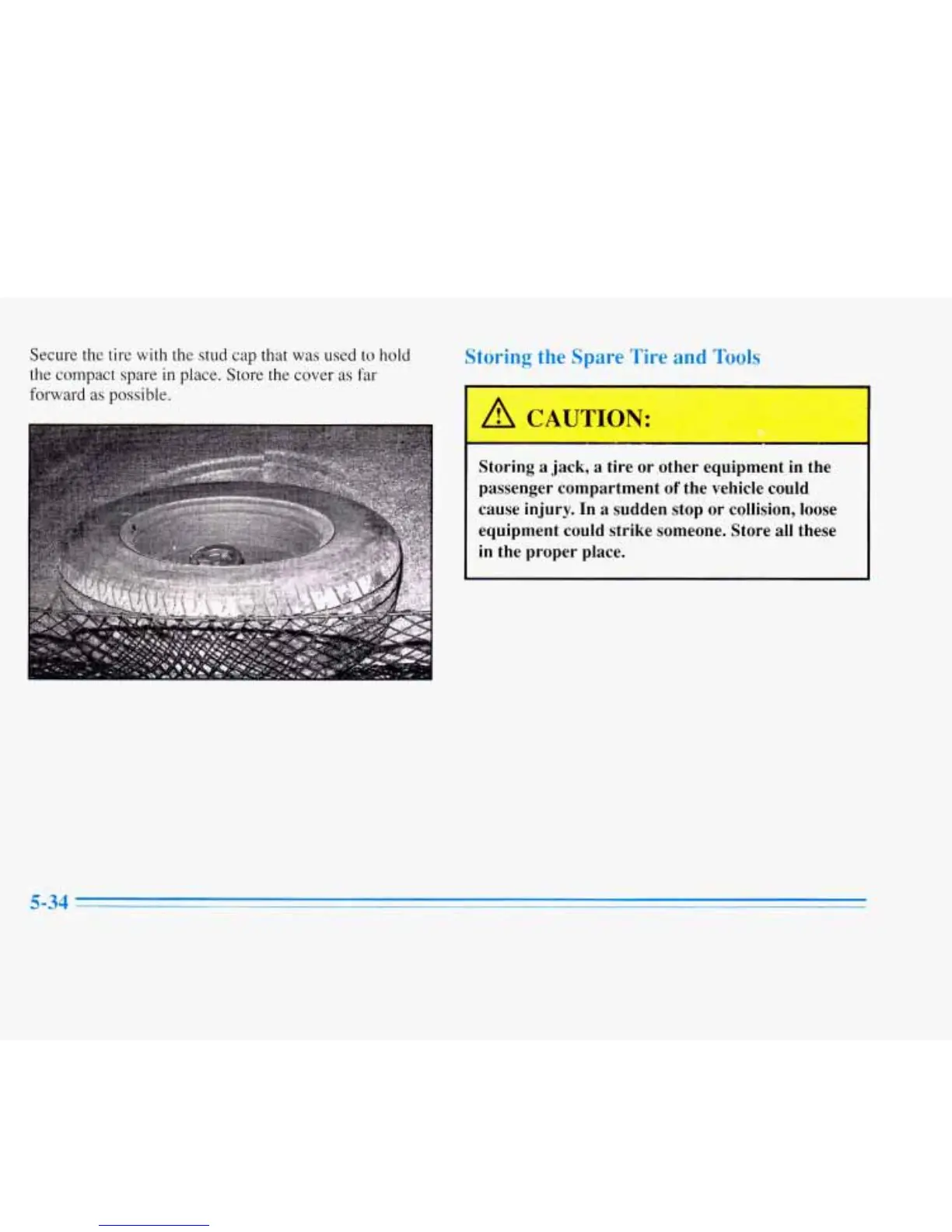 Secure the tire with the stud cap that was used to hold the compact spare in place. Store the cover as far forward as possible.

Storing the Spare Tire and Tools

CAUTION:

Storing a jack, a tire or other equipment in the passenger compartment of the vehicle could cause injury. In a sudden stop or collision, loose equipment could strike someone. Store all these in the proper place.

5-34