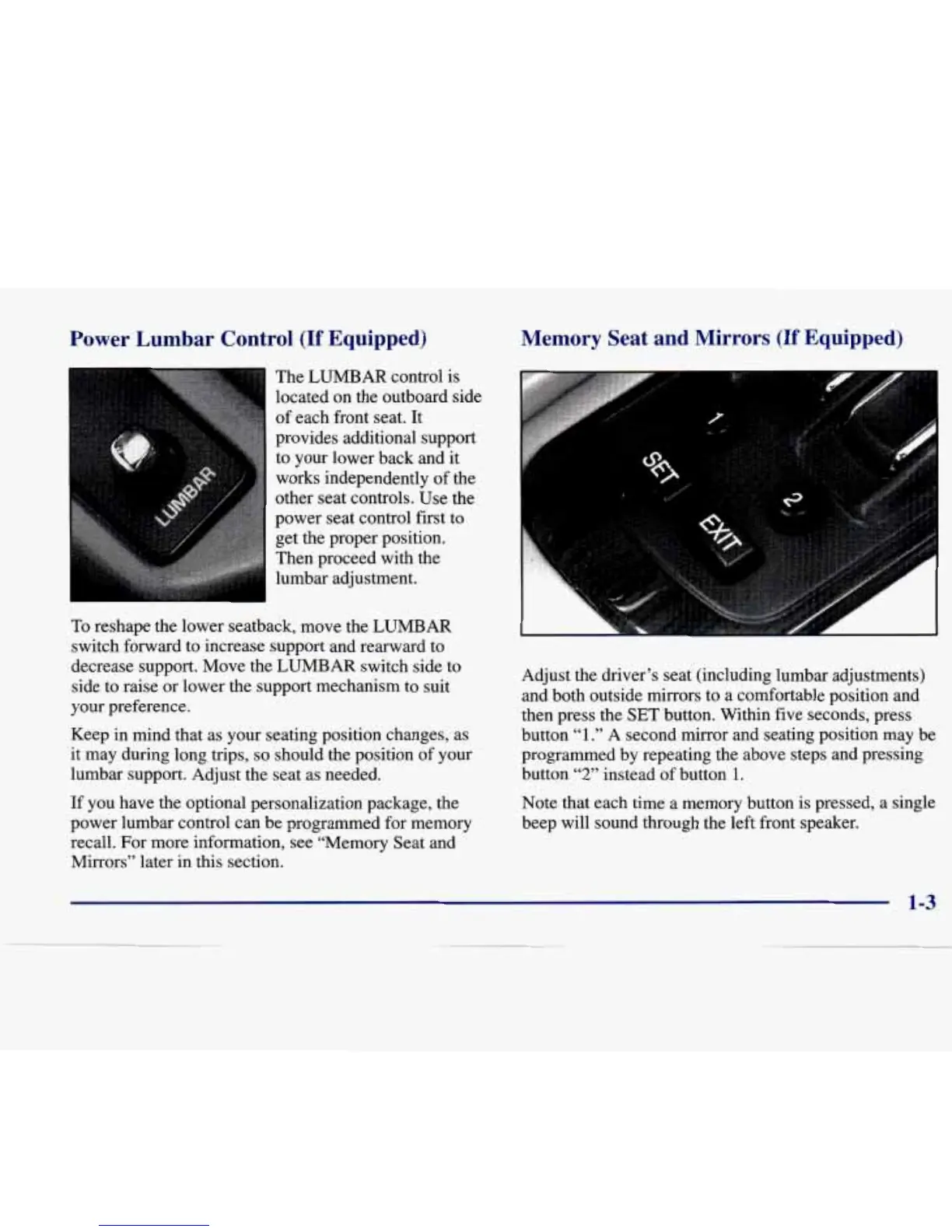 Power Lumbar Control (If Equipped)

LUMBAR

The LUMBAR control is located on the outboard side of each front seat. It provides additional support to your lower back and it works independently of the other seat controls. Use the power seat control first to get the proper position. Then proceed with the lumbar adjustment.

To reshape the lower seatback, move the LUMBAR switch forward to increase support and rearward to decrease support. Move the LUMBAR switch side to side to raise or lower the support mechanism to suit your preference.

Keep in mind that as your seating position changes, as it may during long trips, so should the position of your lumbar support. Adjust the seat as needed.

If you have the optional personalization package, the power lumbar control can be programmed for memory recall. For more information, see "Memory Seat and Mirrors" later in this section.

Memory Seat and Mirrors (If Equipped)

1
SET
2
EXIT

Adjust the driver's seat (including lumbar adjustments) and both outside mirrors to a comfortable position and then press the SET button. Within five seconds, press button "1." A second mirror and seating position may be programmed by repeating the above steps and pressing button "2" instead of button 1.

Note that each time a memory button is pressed, a single beep will sound through the left front speaker.

1-3