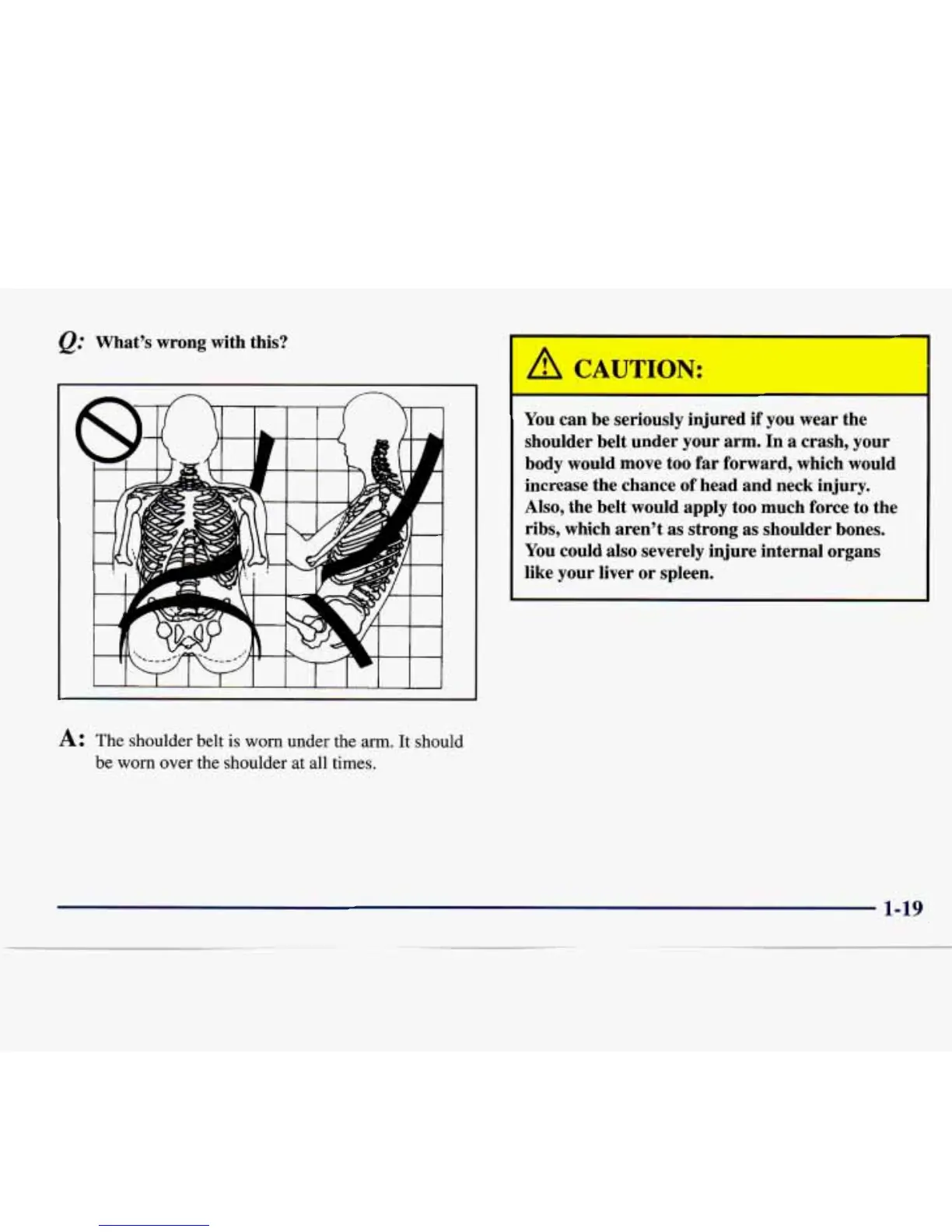 Q: What's wrong with this?

A: The shoulder belt is worn under the arm. It should be worn over the shoulder at all times.

CAUTION:

You can be seriously injured if you wear the shoulder belt under your arm. In a crash, your body would move too far forward, which would increase the chance of head and neck injury. Also, the belt would apply too much force to the ribs, which aren't as strong as shoulder bones. You could also severely injure internal organs like your liver or spleen.

1-19