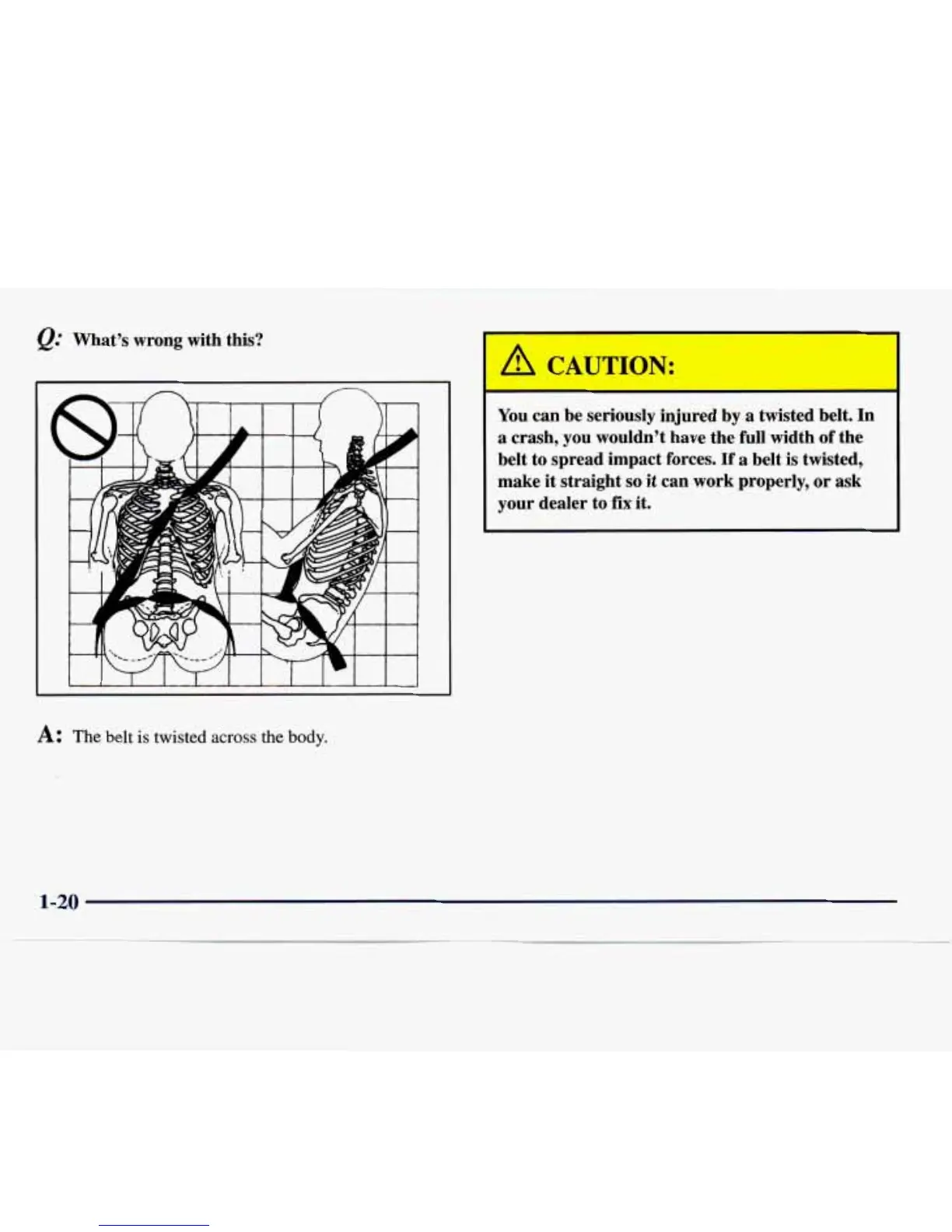 Q: What's wrong with this?

A: The belt is twisted across the body.

CAUTION:

You can be seriously injured by a twisted belt. In a crash, you wouldn't have the full width of the belt to spread impact forces. If a belt is twisted, make it straight so it can work properly, or ask your dealer to fix it.

1-20