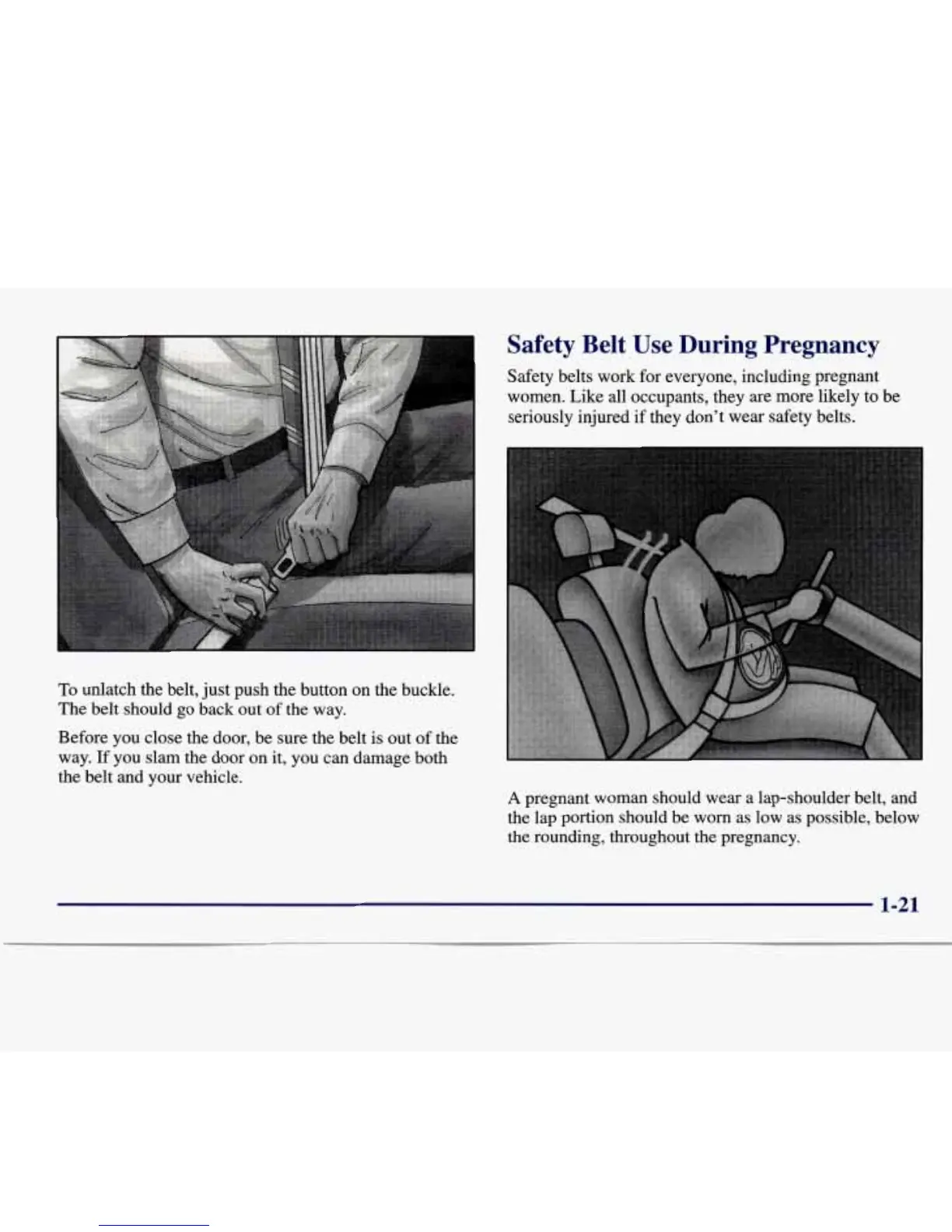 To unlatch the belt, just push the button on the buckle. The belt should go back out of the way.

Before you close the door, be sure the belt is out of the way. If you slam the door on it, you can damage both the belt and your vehicle.

Safety Belt Use During Pregnancy

Safety belts work for everyone, including pregnant women. Like all occupants, they are more likely to be seriously injured if they don't wear safety belts.

A pregnant woman should wear a lap-shoulder belt, and the lap portion should be worn as low as possible, below the rounding, throughout the pregnancy.

1-21