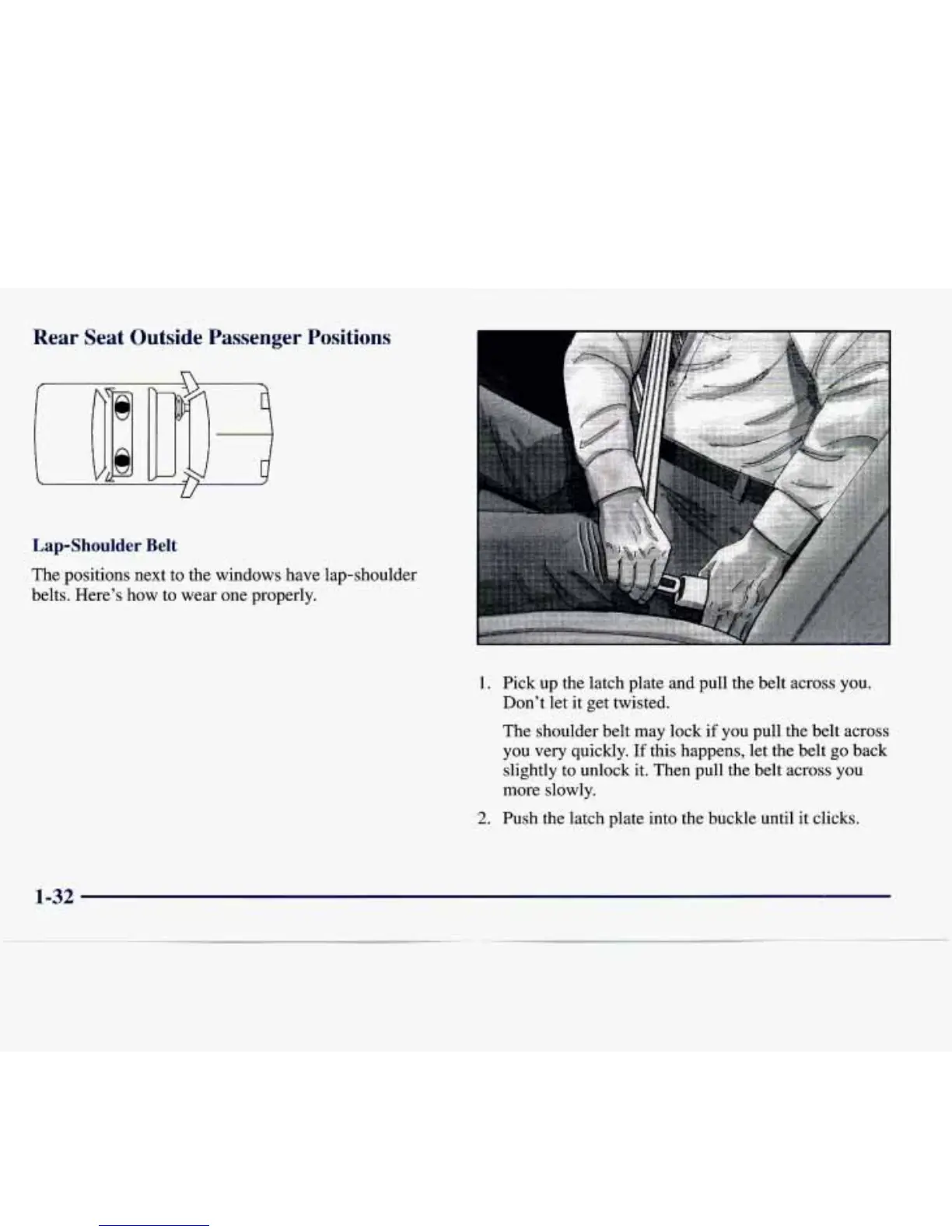 Rear Seat Outside Passenger Positions

Lap-Shoulder Belt

The positions next to the windows have lap-shoulder belts. Here's how to wear one properly.

1. Pick up the latch plate and pull the belt across you. Don't let it get twisted.

The shoulder belt may lock if you pull the belt across you very quickly. If this happens, let the belt go back slightly to unlock it. Then pull the belt across you more slowly.

2. Push the latch plate into the buckle until it clicks.

1-32