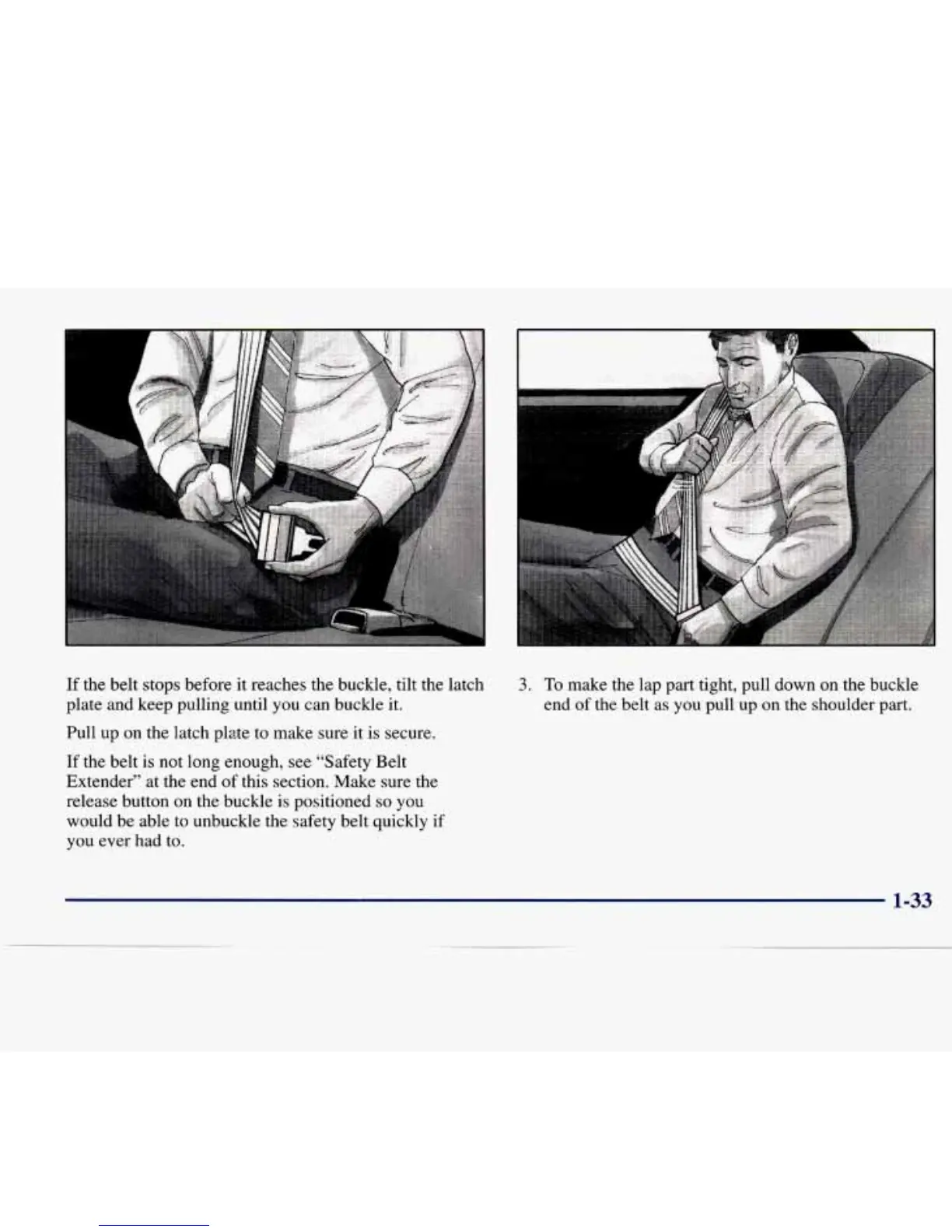 If the belt stops before it reaches the buckle, tilt the latch plate and keep pulling until you can buckle it.

Pull up on the latch plate to make sure it is secure.

If the belt is not long enough, see "Safety Belt Extender" at the end of this section. Make sure the release button on the buckle is positioned so you would be able to unbuckle the safety belt quickly if you ever had to.

3. To make the lap part tight, pull down on the buckle end of the belt as you pull up on the shoulder part.

1-33