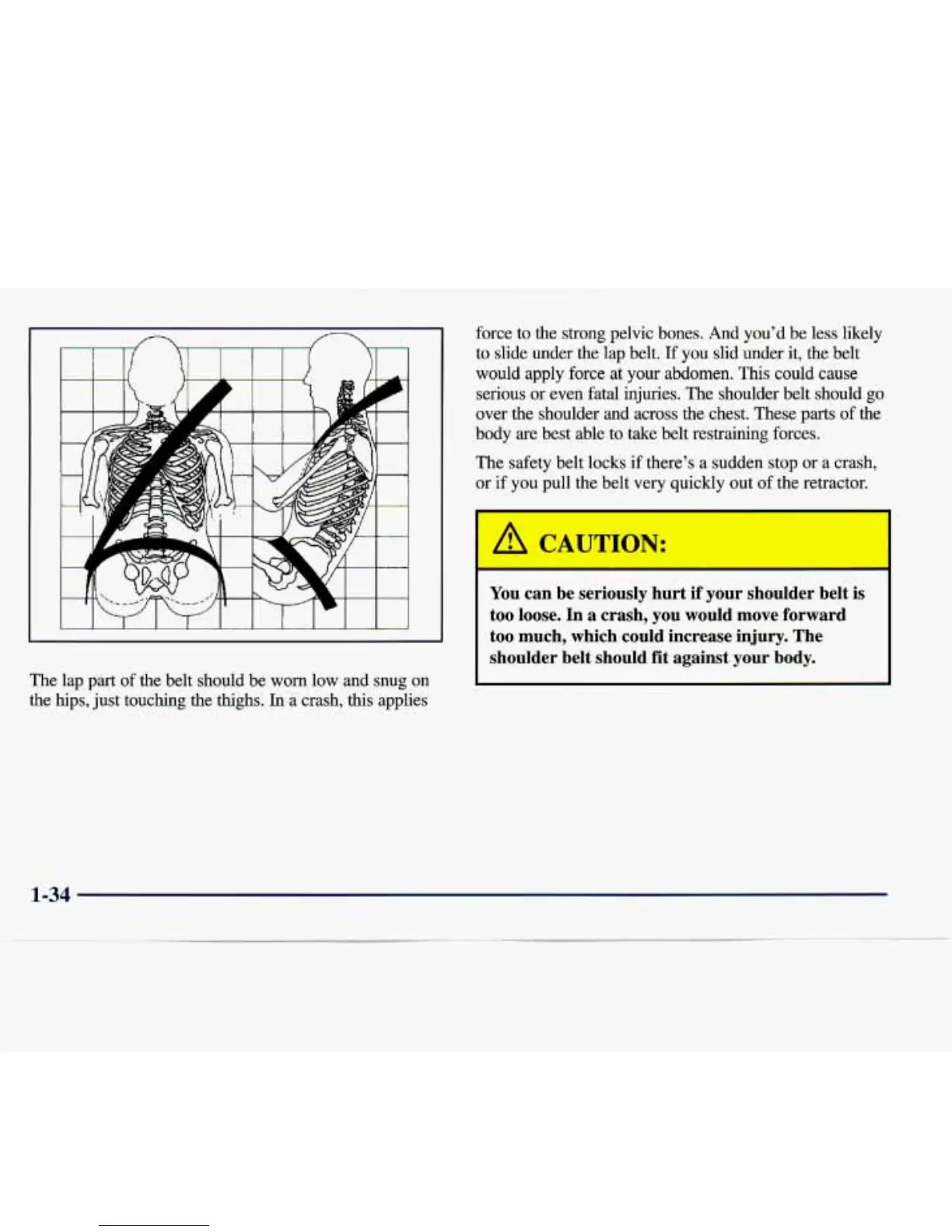 The lap part of the belt should be worn low and snug on the hips, just touching the thighs. In a crash, this applies

force to the strong pelvic bones. And you'd be less likely to slide under the lap belt. If you slid under it, the belt would apply force at your abdomen. This could cause serious or even fatal injuries. The shoulder belt should go over the shoulder and across the chest. These parts of the body are best able to take belt restraining forces.

The safety belt locks if there's a sudden stop or a crash, or if you pull the belt very quickly out of the retractor.

CAUTION:

You can be seriously hurt if your shoulder belt is too loose. In a crash, you would move forward too much, which could increase injury. The shoulder belt should fit against your body.

1-34