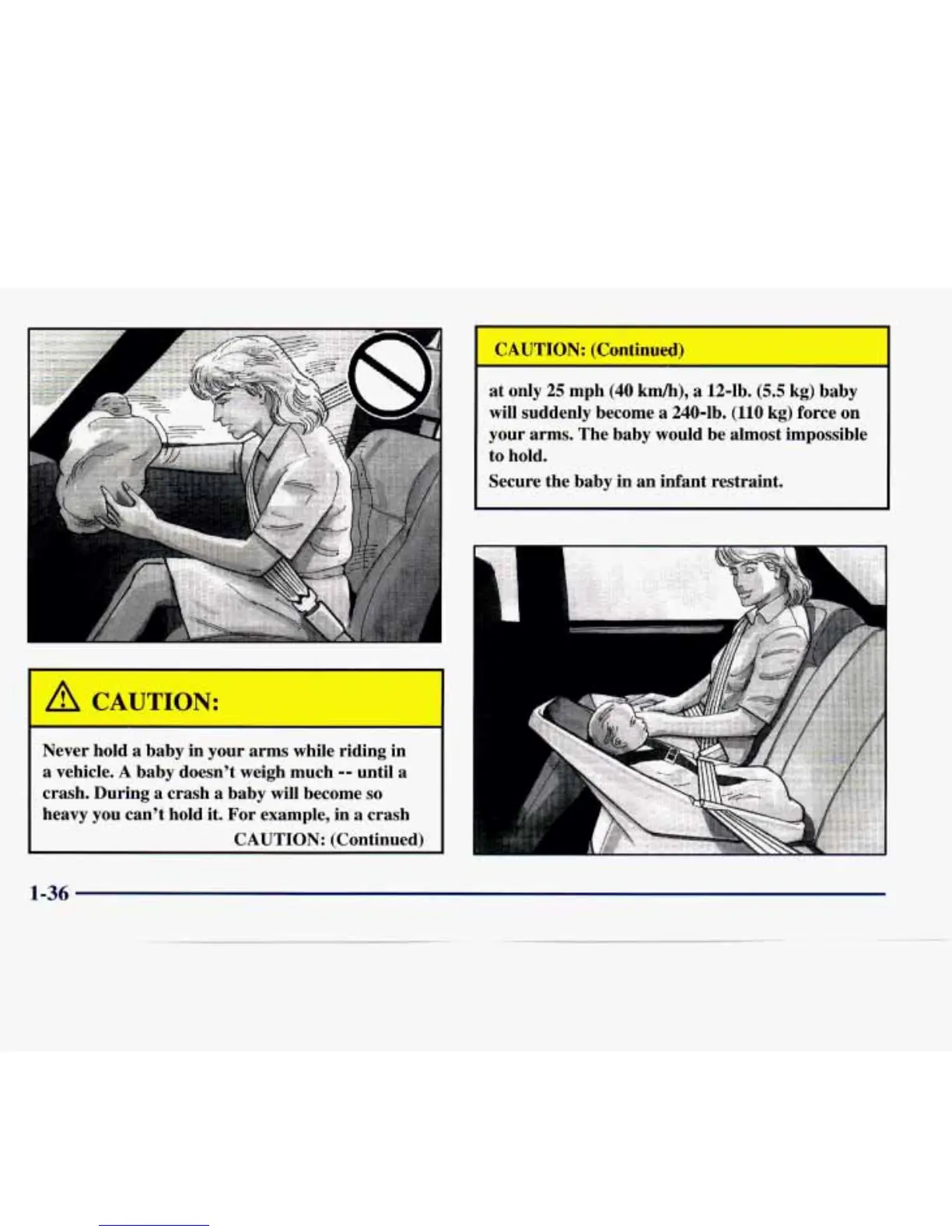 CAUTION:

Never hold a baby in your arms while riding in a vehicle. A baby doesn't weigh much -- until a crash. During a crash a baby will become so heavy you can't hold it. For example, in a crash

CAUTION: (Continued)

CAUTION: (Continued)

at only 25 mph (40 km/h), a 12-lb. (5.5 kg) baby will suddenly become a 240-lb. (110 kg) force on your arms. The baby would be almost impossible to hold.

Secure the baby in an infant restraint.

1-36