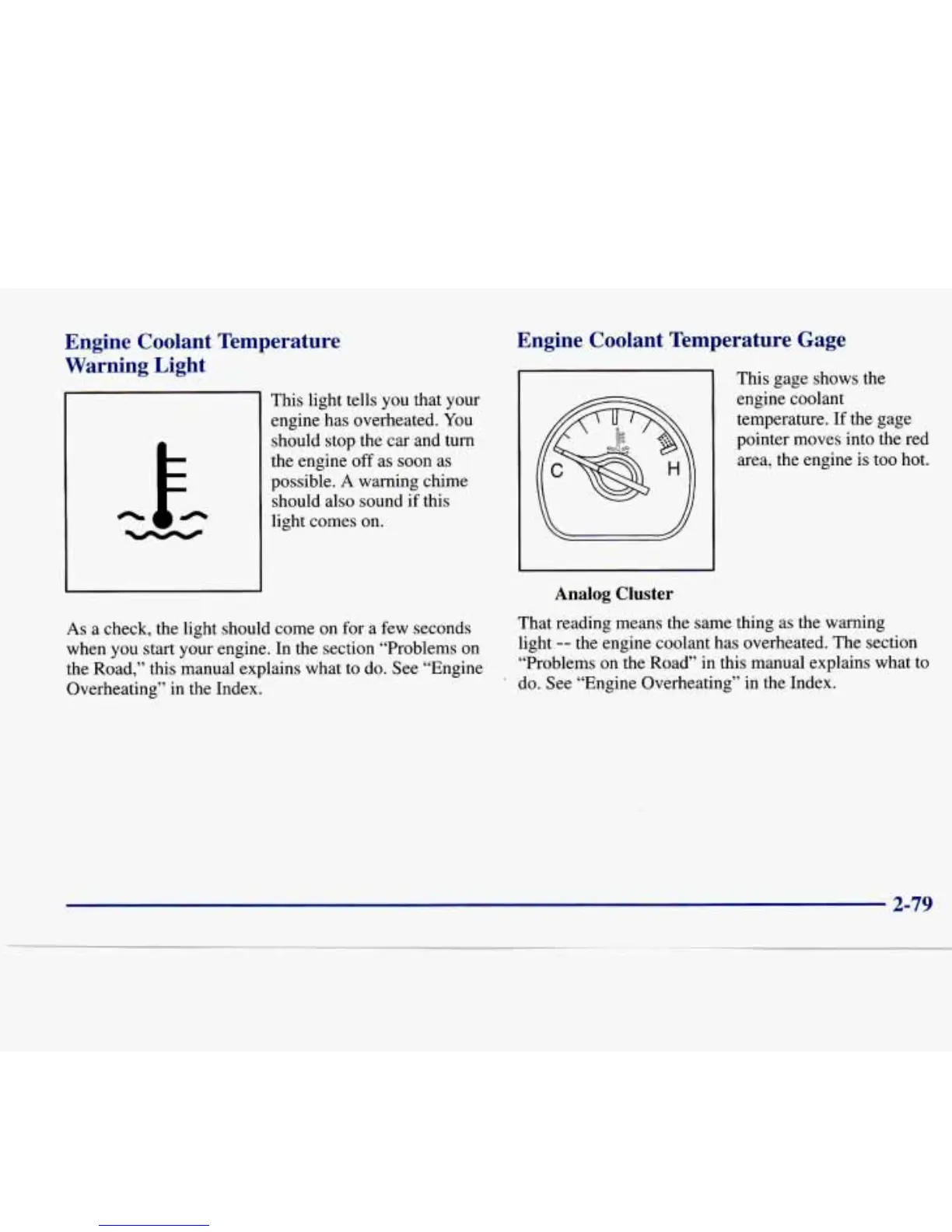 Engine Coolant Temperature Warning Light

This light tells you that your engine has overheated. You should stop the car and turn the engine off as soon as possible. A warning chime should also sound if this light comes on.

As a check, the light should come on for a few seconds when you start your engine. In the section "Problems on the Road," this manual explains what to do. See "Engine Overheating" in the Index.

Engine Coolant Temperature Gage

C H

This gage shows the engine coolant temperature. If the gage pointer moves into the red area, the engine is too hot.

Analog Cluster

That reading means the same thing as the warning light -- the engine coolant has overheated. The section "Problems on the Road" in this manual explains what to do. See "Engine Overheating" in the Index.

2-79