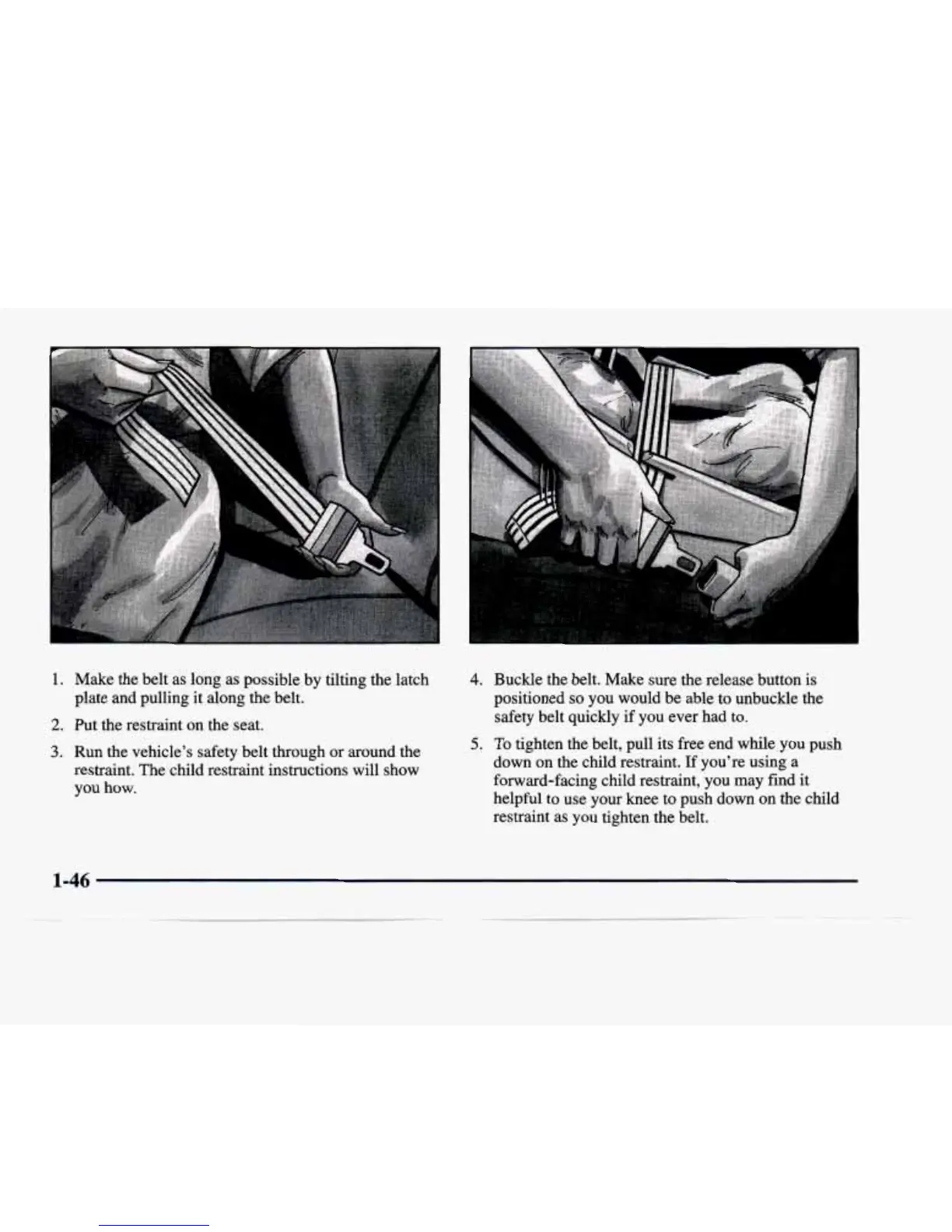 1. Make the belt as long as possible by tilting the latch plate and pulling it along the belt.

2. Put the restraint on the seat.

3. Run the vehicle's safety belt through or around the restraint. The child restraint instructions will show you how.

4. Buckle the belt. Make sure the release button is positioned so you would be able to unbuckle the safety belt quickly if you ever had to.

5. To tighten the belt, pull its free end while you push down on the child restraint. If you're using a forward-facing child restraint, you may find it helpful to use your knee to push down on the child restraint as you tighten the belt.

1-46