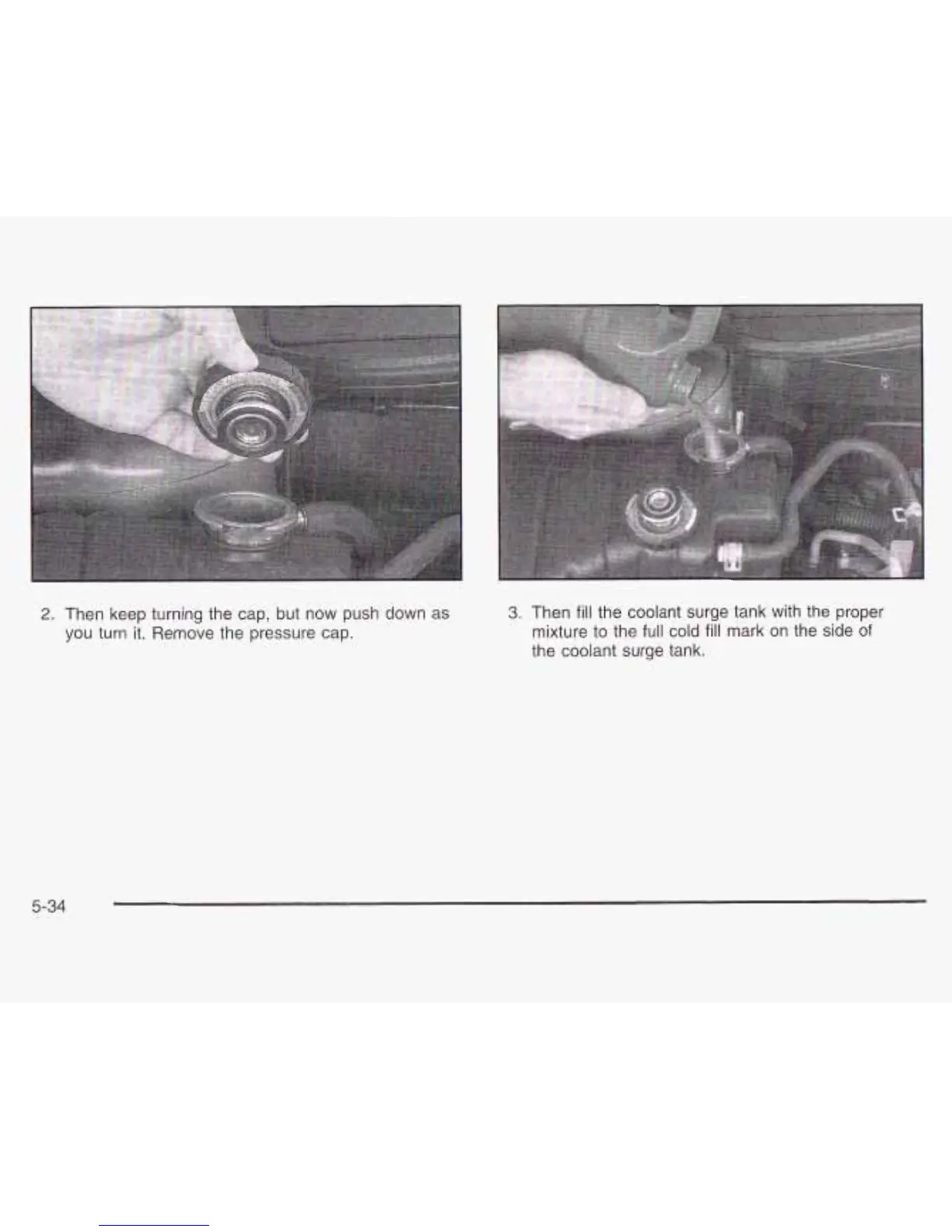 2. Then keep turning the cap, but now push down as you turn it. Remove the pressure cap.

3. Then fill the coolant surge tank with the proper mixture to the full cold fill mark on the side of the coolant surge tank.

5-34