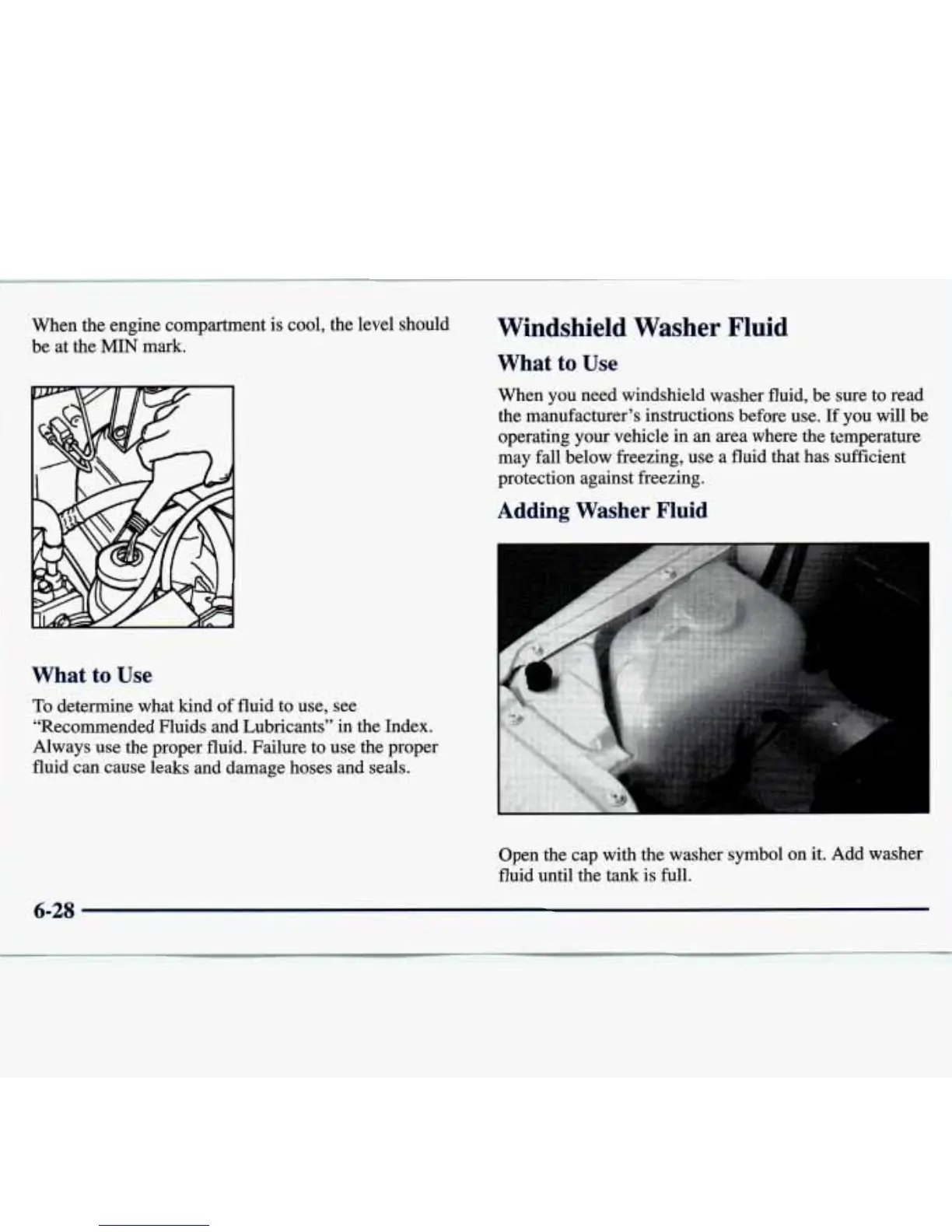 When the engine compartment is cool, the level should be at the MIN mark.

What to Use

To determine what kind of fluid to use, see "Recommended Fluids and Lubricants" in the Index. Always use the proper fluid. Failure to use the proper fluid can cause leaks and damage hoses and seals.

Windshield Washer Fluid

What to Use

When you need windshield washer fluid, be sure to read the manufacturer's instructions before use. If you will be operating your vehicle in an area where the temperature may fall below freezing, use a fluid that has sufficient protection against freezing.

Adding Washer Fluid

Open the cap with the washer symbol on it. Add washer fluid until the tank is full.

6-28