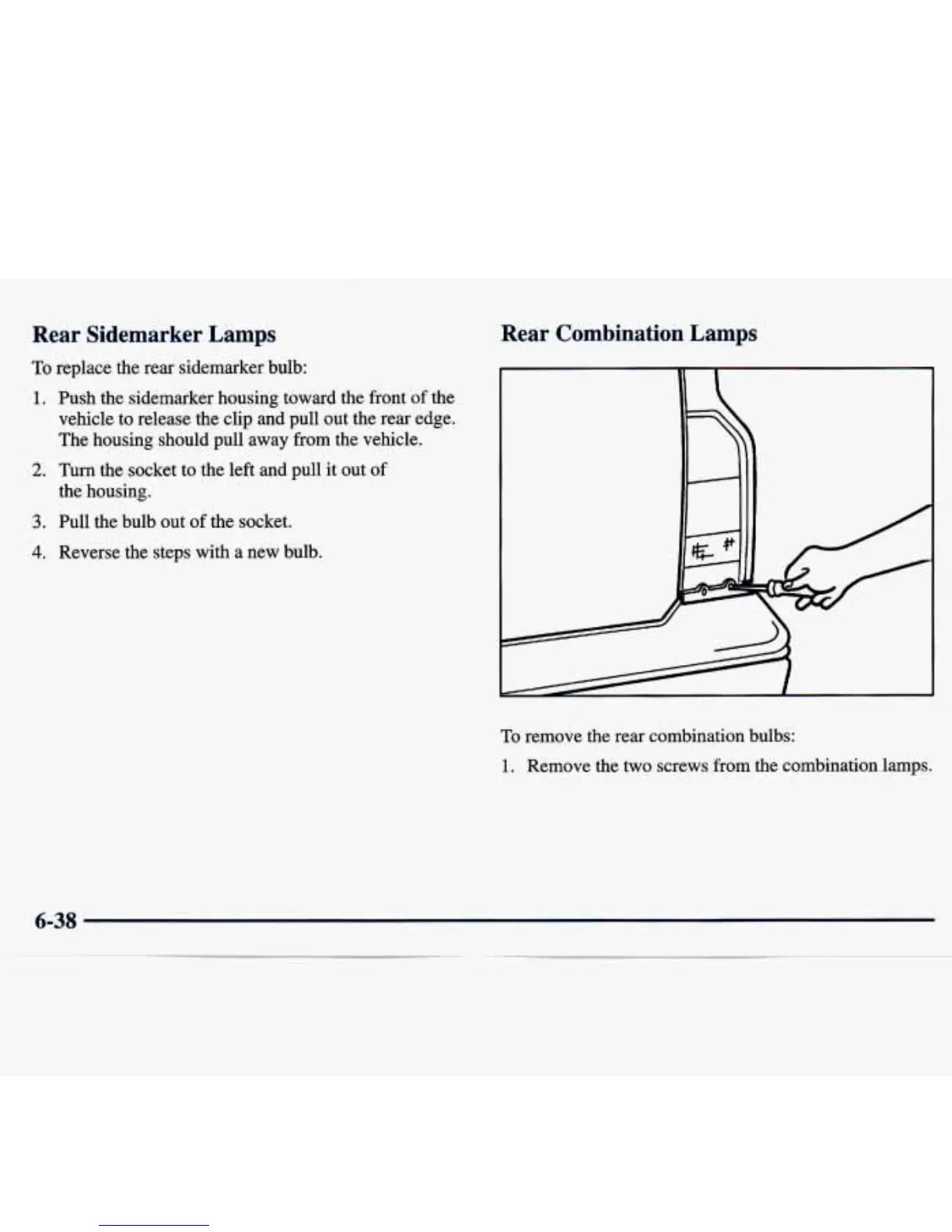 Rear Sidemarker Lamps

To replace the rear sidemarker bulb:

1. Push the sidemarker housing toward the front of the vehicle to release the clip and pull out the rear edge. The housing should pull away from the vehicle.

2. Turn the socket to the left and pull it out of the housing.

3. Pull the bulb out of the socket.

4. Reverse the steps with a new bulb.

Rear Combination Lamps

To remove the rear combination bulbs:

1. Remove the two screws from the combination lamps.

6-38