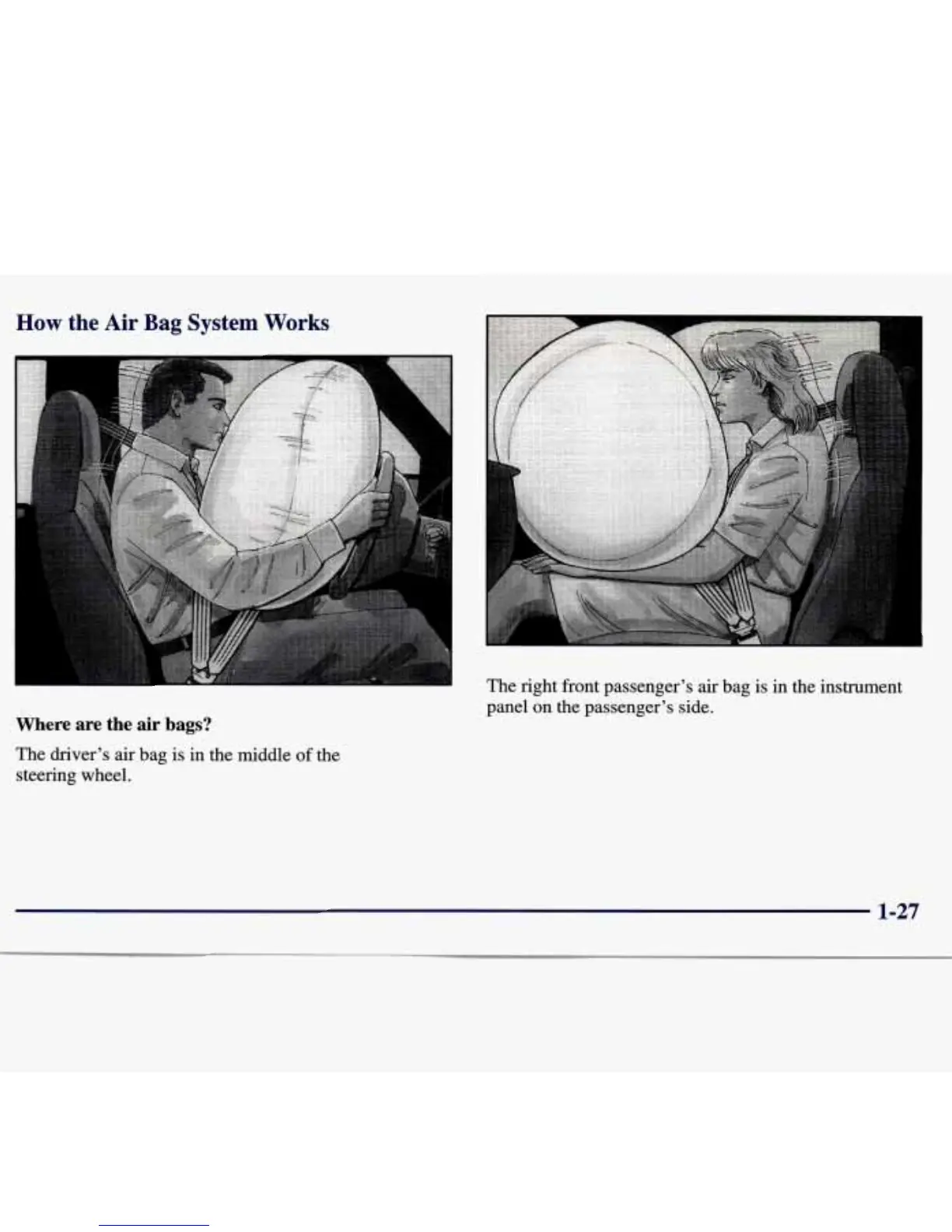 How the Air Bag System Works

Where are the air bags?

The driver's air bag is in the middle of the steering wheel.

The right front passenger's air bag is in the instrument panel on the passenger's side.

1-27