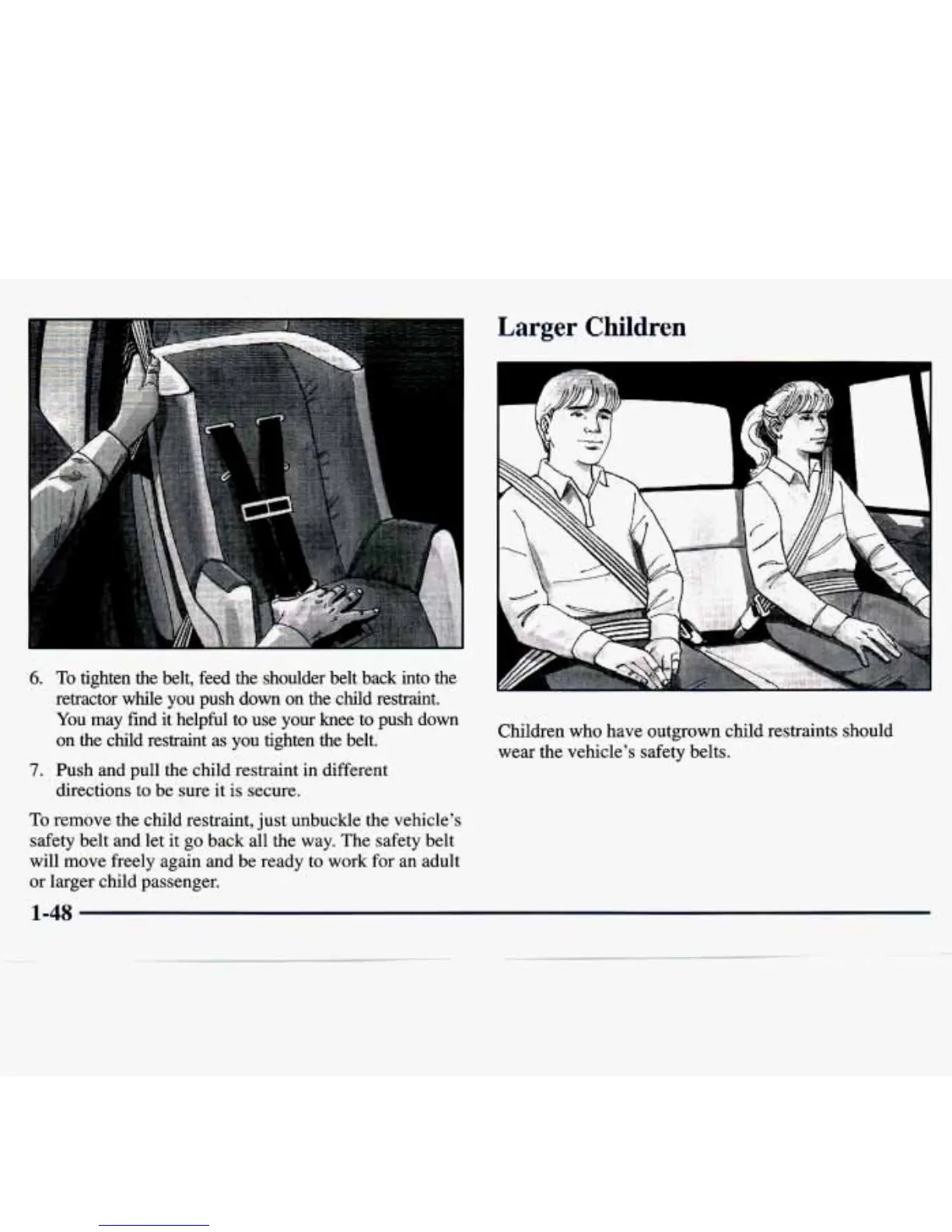 6. To tighten the belt, feed the shoulder belt back into the retractor while you push down on the child restraint. You may find it helpful to use your knee to push down on the child restraint as you tighten the belt.

7. Push and pull the child restraint in different directions to be sure it is secure.

To remove the child restraint, just unbuckle the vehicle's safety belt and let it go back all the way. The safety belt will move freely again and be ready to work for an adult or larger child passenger.

Larger Children

Children who have outgrown child restraints should wear the vehicle's safety belts.

1-48