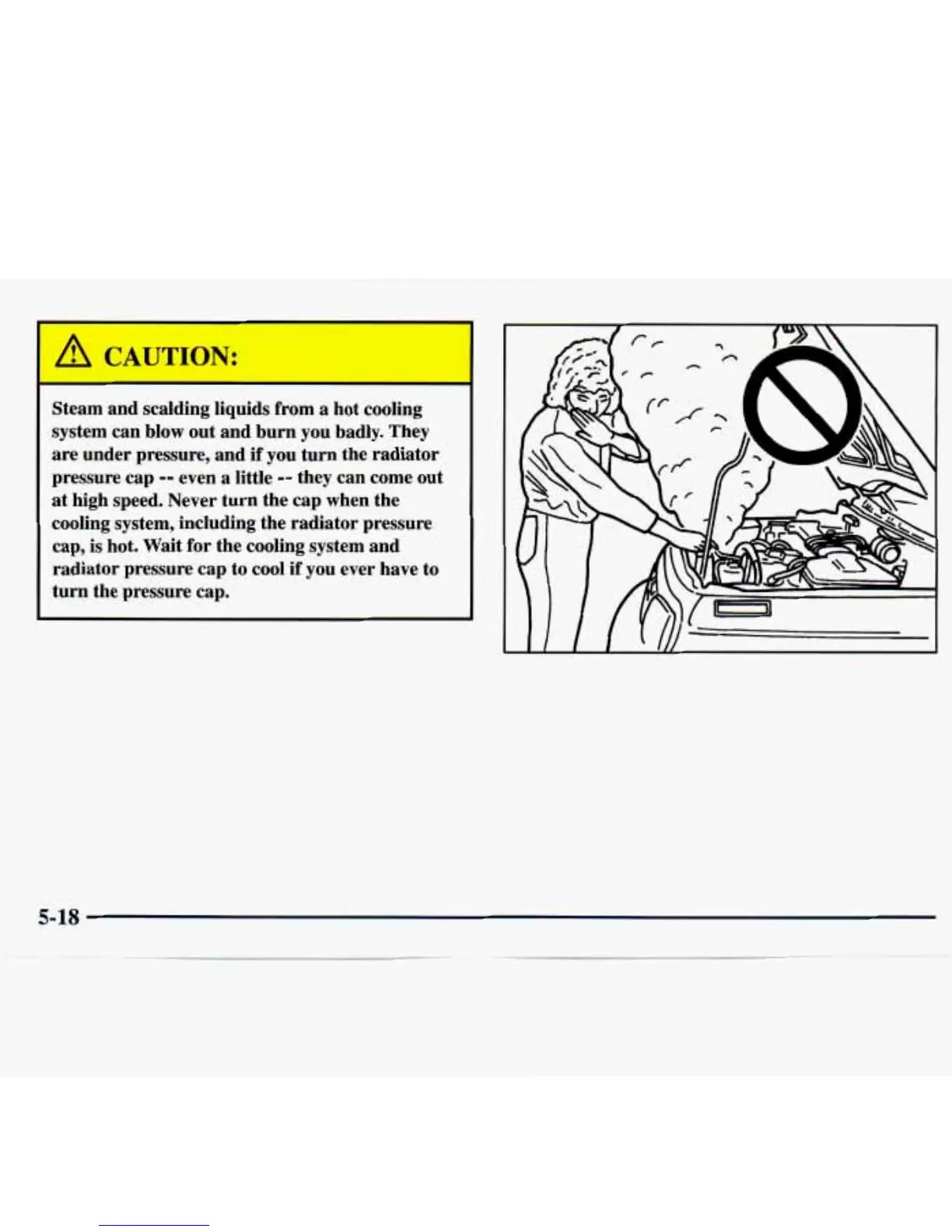 CAUTION:

Steam and scalding liquids from a hot cooling system can blow out and burn you badly. They are under pressure, and if you turn the radiator pressure cap -- even a little -- they can come out at high speed. Never turn the cap when the cooling system, including the radiator pressure cap, is hot. Wait for the cooling system and radiator pressure cap to cool if you ever have to turn the pressure cap.

5-18