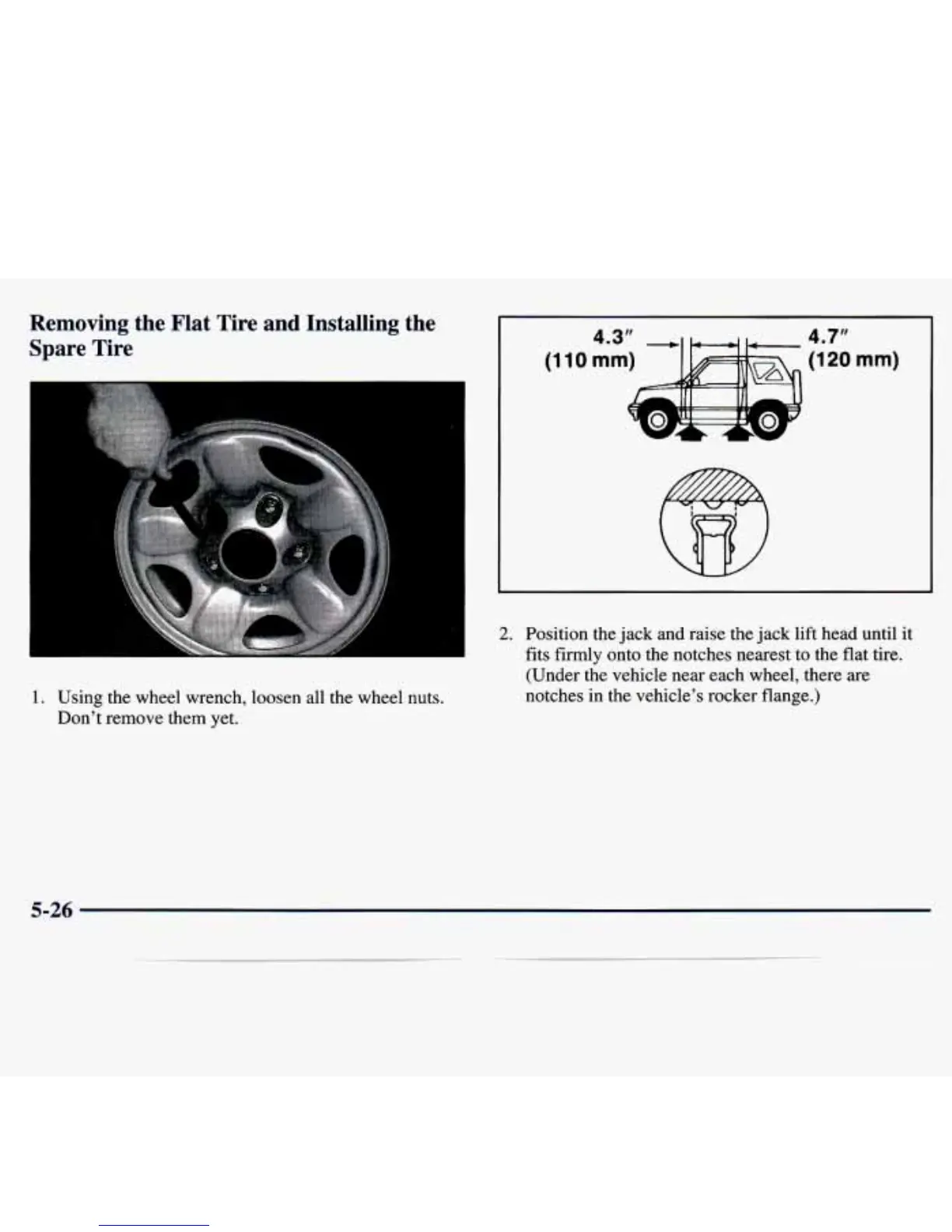 Removing the Flat Tire and Installing the Spare Tire

1. Using the wheel wrench, loosen all the wheel nuts. Don't remove them yet.

4.3"
(110 mm)

4.7"
(120 mm)

2. Position the jack and raise the jack lift head until it fits firmly onto the notches nearest to the flat tire. (Under the vehicle near each wheel, there are notches in the vehicle's rocker flange.)

5-26