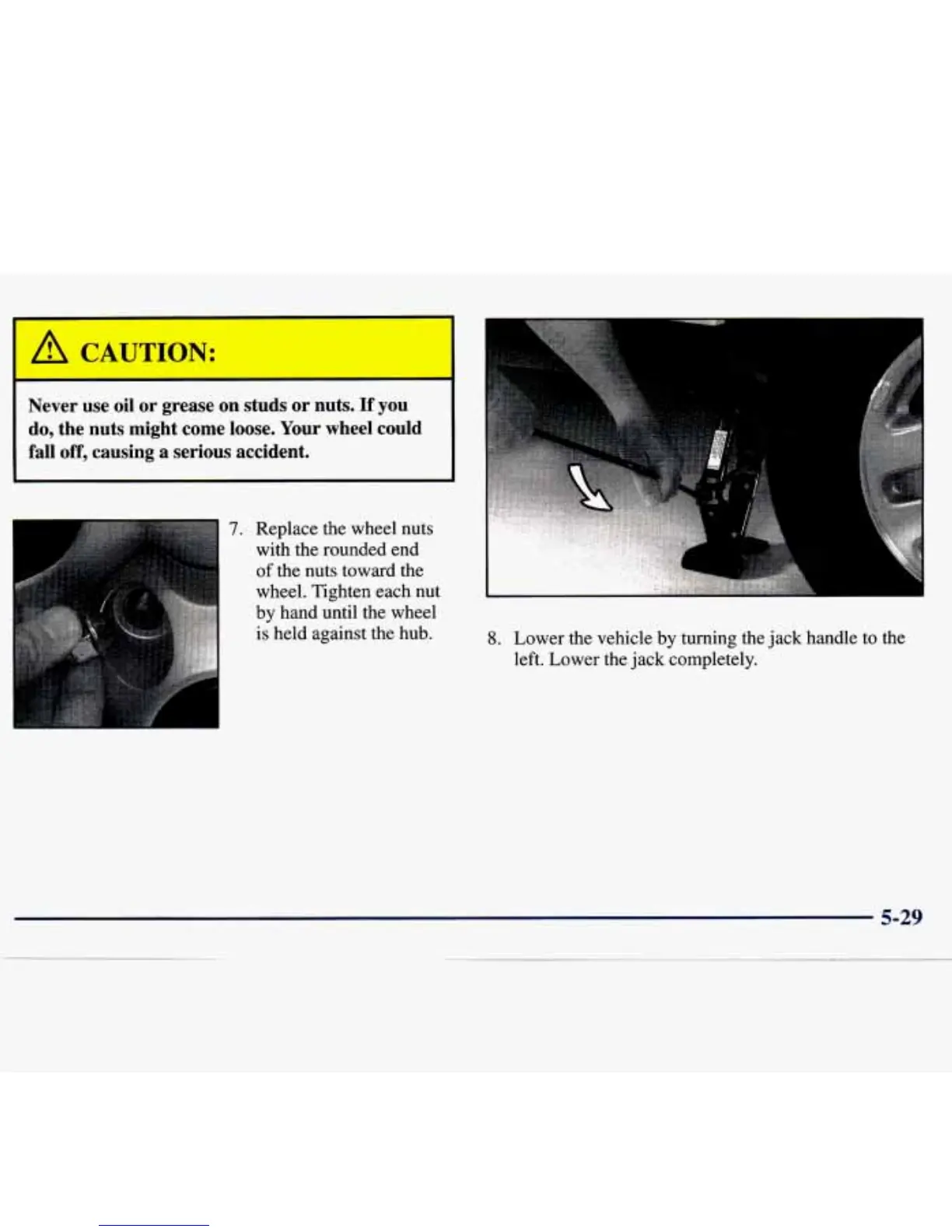 CAUTION:

Never use oil or grease on studs or nuts. If you do, the nuts might come loose. Your wheel could fall off, causing a serious accident.

7. Replace the wheel nuts with the rounded end of the nuts toward the wheel. Tighten each nut by hand until the wheel is held against the hub.

8. Lower the vehicle by turning the jack handle to the left. Lower the jack completely.

5-29