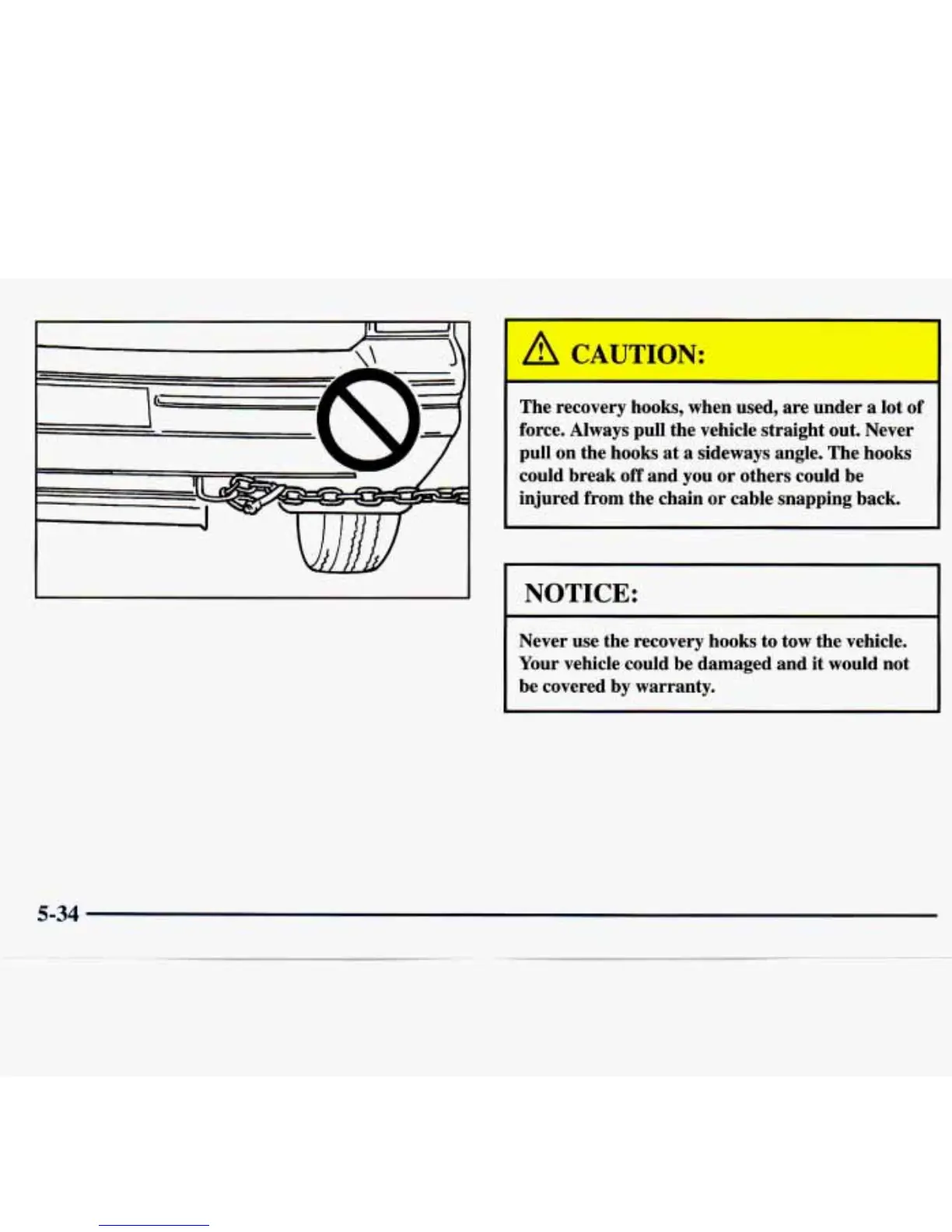 CAUTION:

The recovery hooks, when used, are under a lot of force. Always pull the vehicle straight out. Never pull on the hooks at a sideways angle. The hooks could break off and you or others could be injured from the chain or cable snapping back.

NOTICE:

Never use the recovery hooks to tow the vehicle. Your vehicle could be damaged and it would not be covered by warranty.

5-34