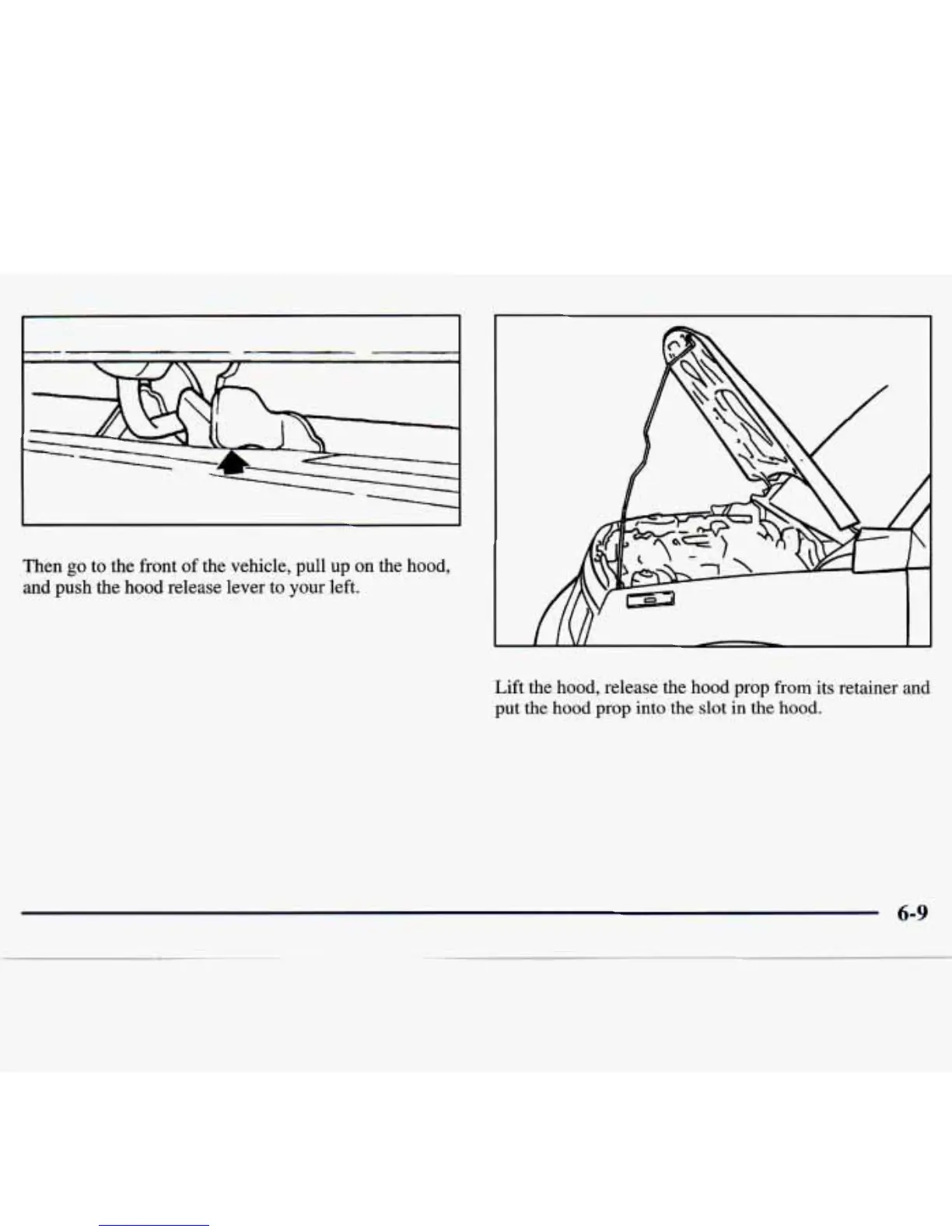 Then go to the front of the vehicle, pull up on the hood, and push the hood release lever to your left.

Lift the hood, release the hood prop from its retainer and put the hood prop into the slot in the hood.

6-9