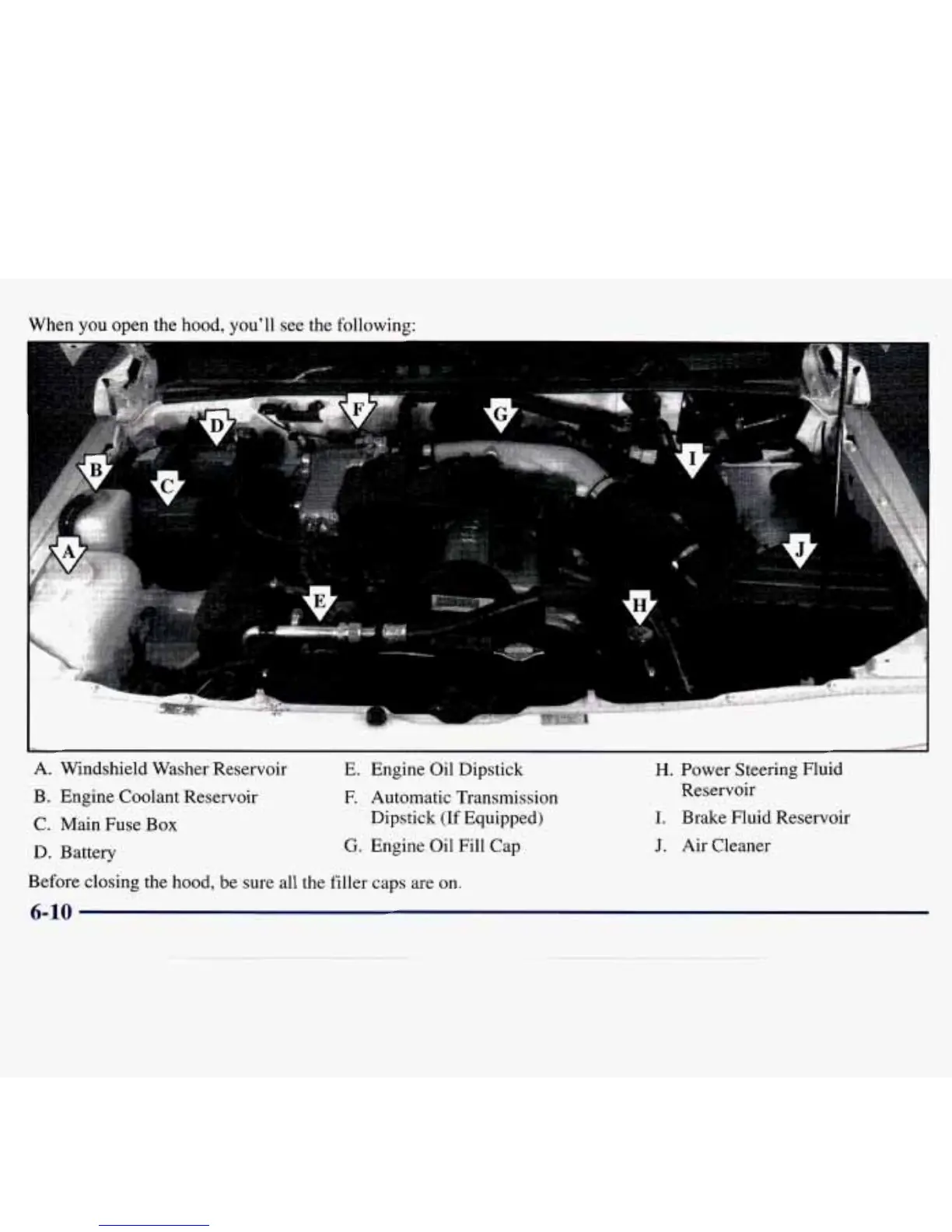 When you open the hood, you'll see the following:

D F G B C I A J E H

A. Windshield Washer Reservoir

B. Engine Coolant Reservoir

C. Main Fuse Box

D. Battery

E. Engine Oil Dipstick

F. Automatic Transmission Dipstick (If Equipped)

G. Engine Oil Fill Cap

H. Power Steering Fluid Reservoir

I. Brake Fluid Reservoir

J. Air Cleaner

Before closing the hood, be sure all the filler caps are on.

6-10