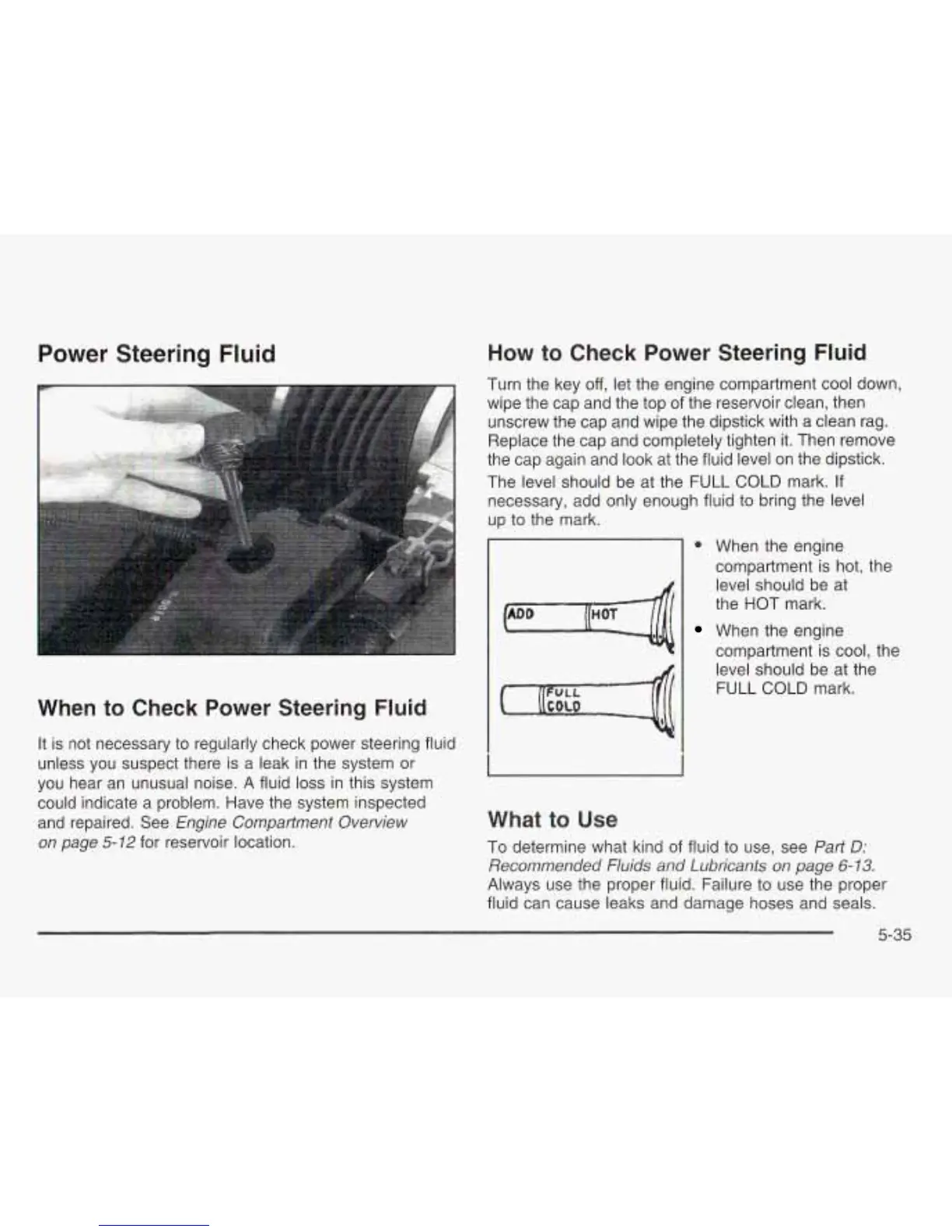 Power Steering Fluid

When to Check Power Steering Fluid

It is not necessary to regularly check power steering fluid unless you suspect there is a leak in the system or you hear an unusual noise. A fluid loss in this system could indicate a problem. Have the system inspected and repaired. See Engine Compartment Overview on page 5-12 for reservoir location.

How to Check Power Steering Fluid

Turn the key off, let the engine compartment cool down, wipe the cap and the top of the reservoir clean, then unscrew the cap and wipe the dipstick with a clean rag. Replace the cap and completely tighten it. Then remove the cap again and look at the fluid level on the dipstick.

The level should be at the FULL COLD mark. If necessary, add only enough fluid to bring the level up to the mark.

ADD HOT

FULL COLD

• When the engine compartment is hot, the level should be at the HOT mark.
• When the engine compartment is cool, the level should be at the FULL COLD mark.

What to Use

To determine what kind of fluid to use, see Part D: Recommended Fluids and Lubricants on page 6-13. Always use the proper fluid. Failure to use the proper fluid can cause leaks and damage hoses and seals.

5-35