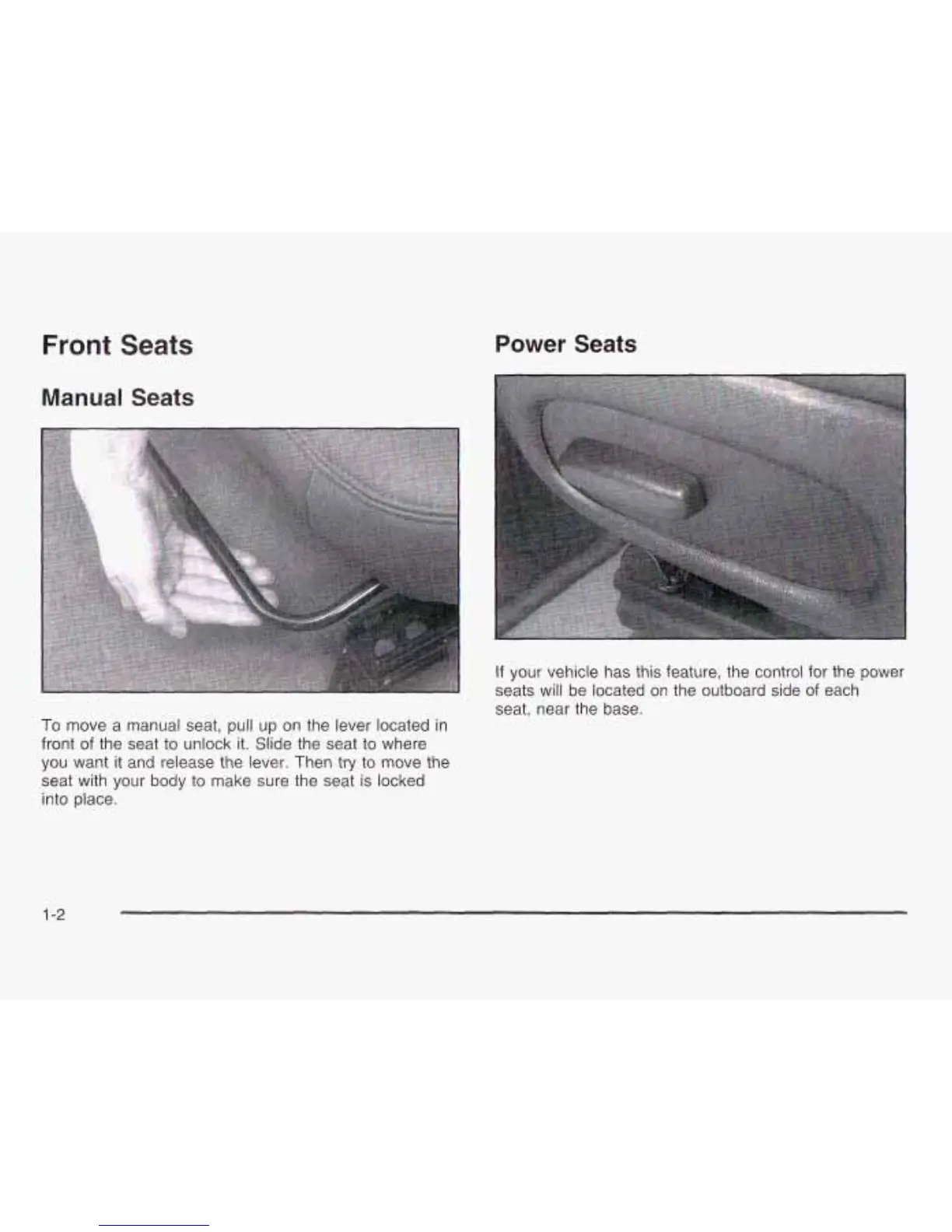 Front Seats

Manual Seats

To move a manual seat, pull up on the lever located in front of the seat to unlock it. Slide the seat to where you want it and release the lever. Then try to move the seat with your body to make sure the seat is locked into place.

Power Seats

If your vehicle has this feature, the control for the power seats will be located on the outboard side of each seat, near the base.

1-2