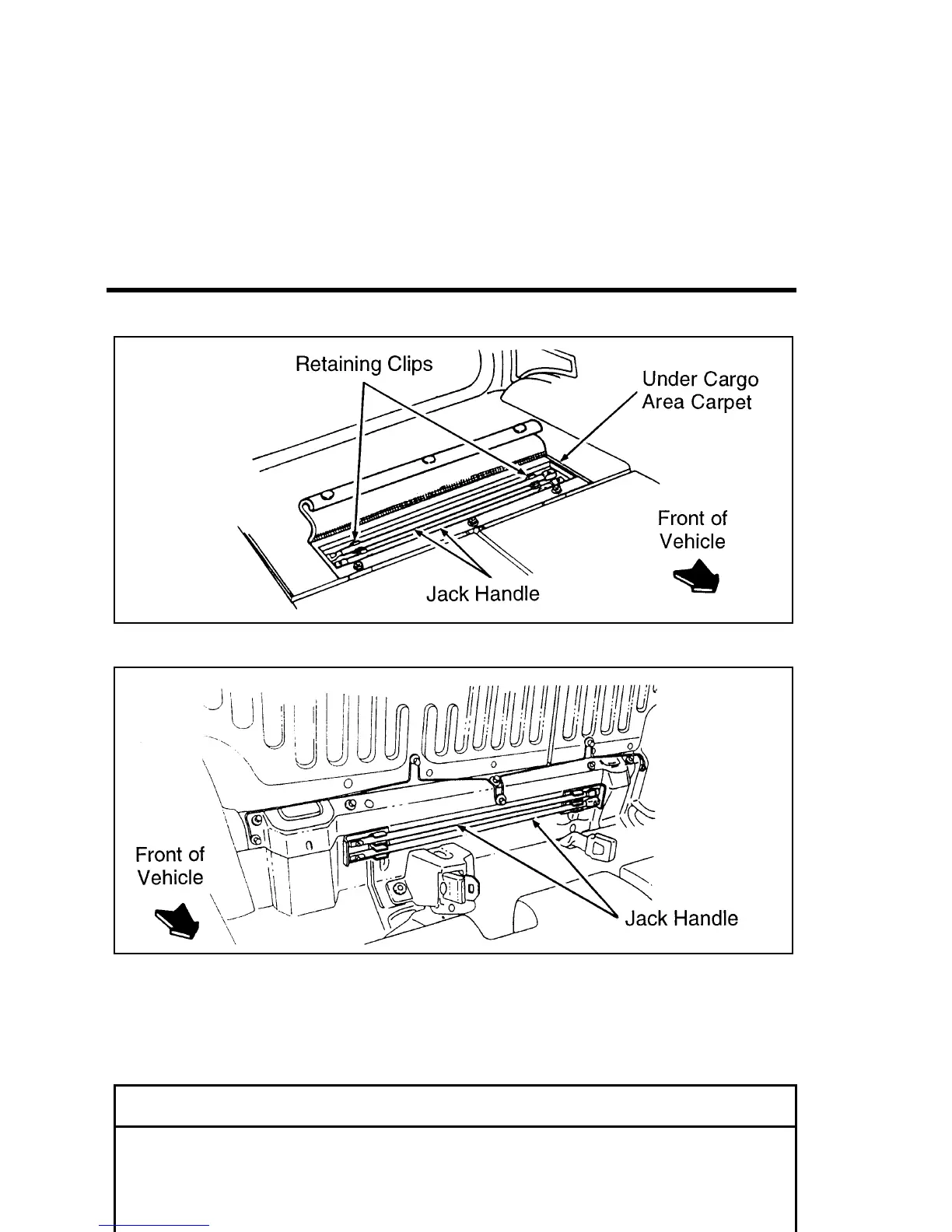 Retaining Clips

Under Cargo Area Carpet

Front of Vehicle

Jack Handle

Front of Vehicle

Jack Handle