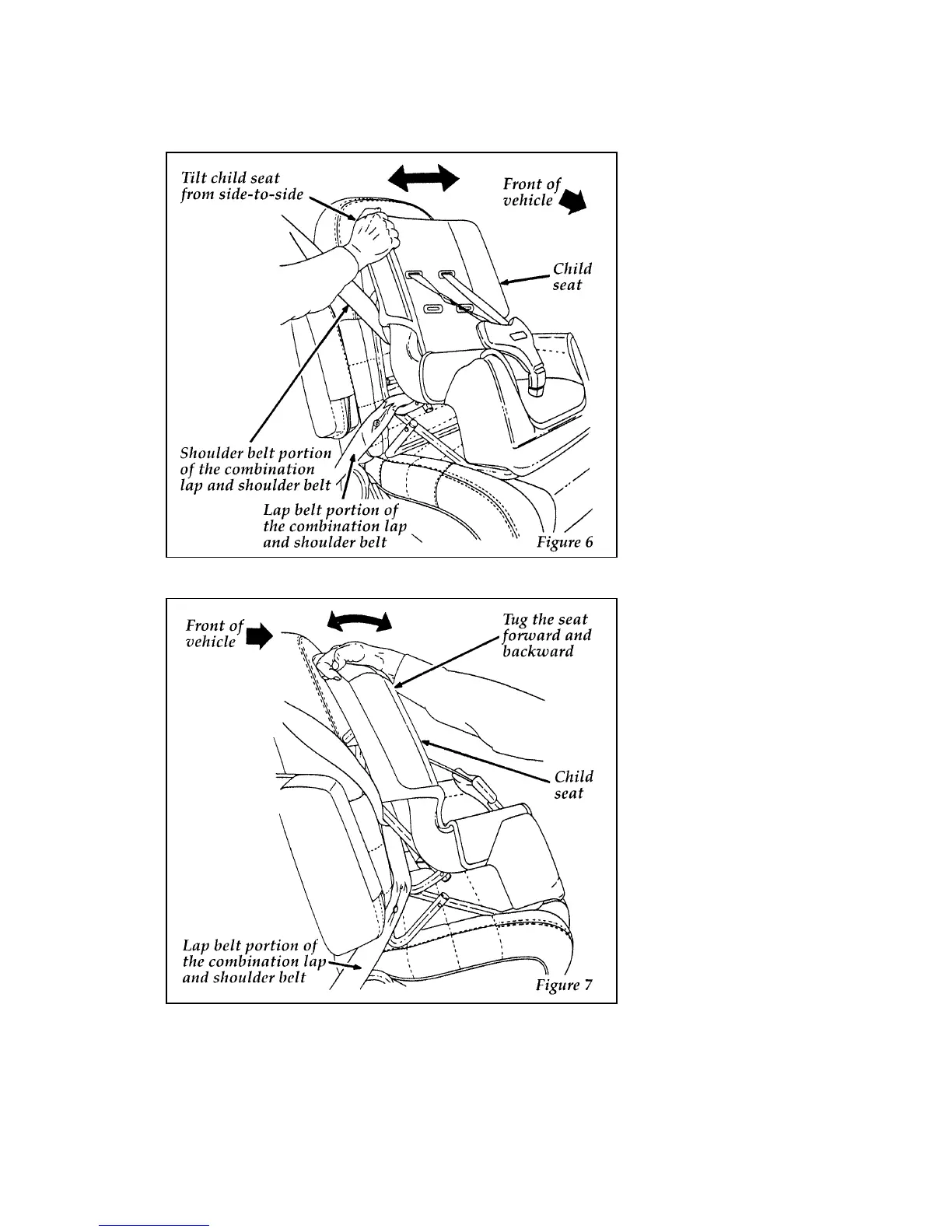 Tilt child seat from side-to-side

Front of vehicle

Child seat

Shoulder belt portion of the combination lap and shoulder belt

Lap belt portion of the combination lap and shoulder belt

Figure 6

Front of vehicle

Tug the seat forward and backward

Child seat

Lap belt portion of the combination lap and shoulder belt

Figure 7