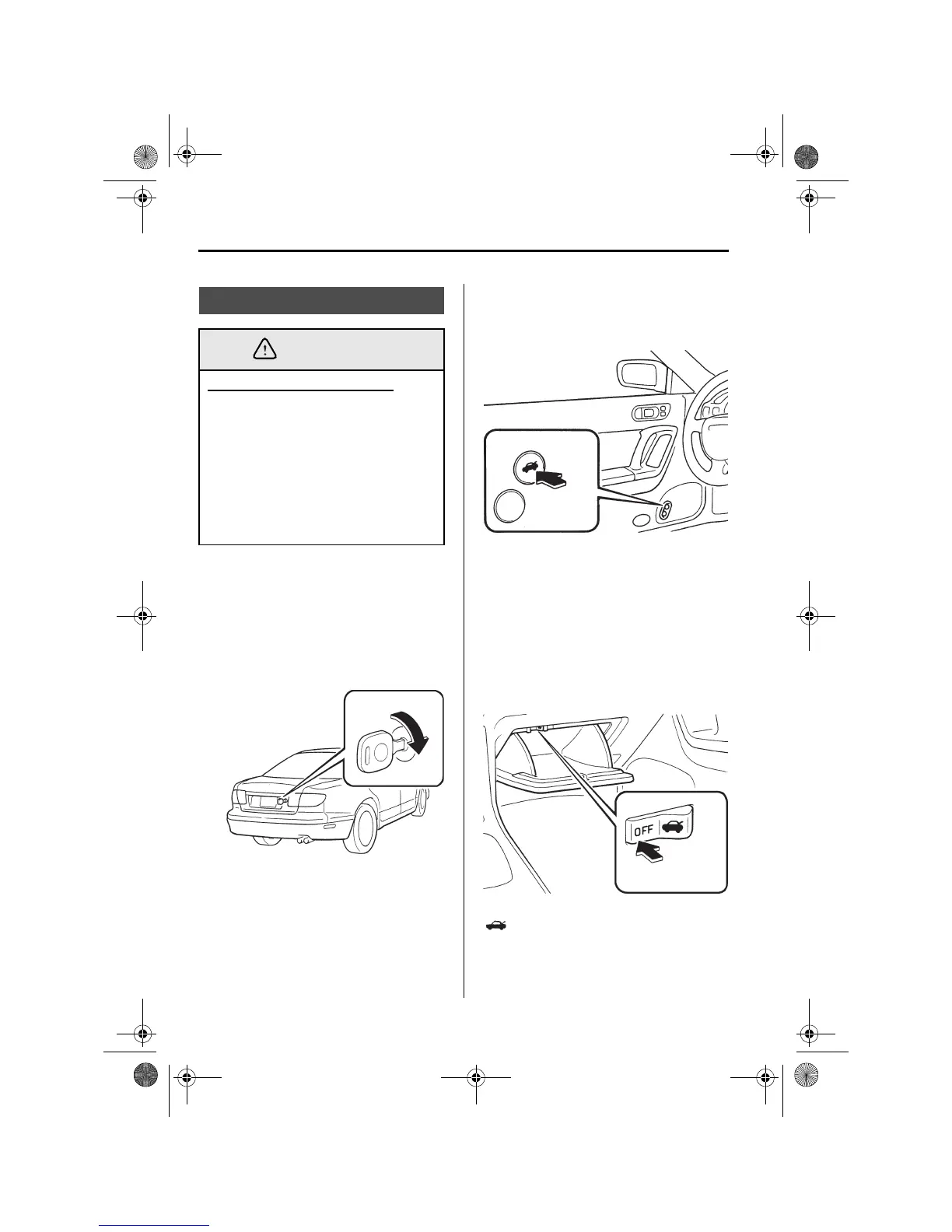 OFF